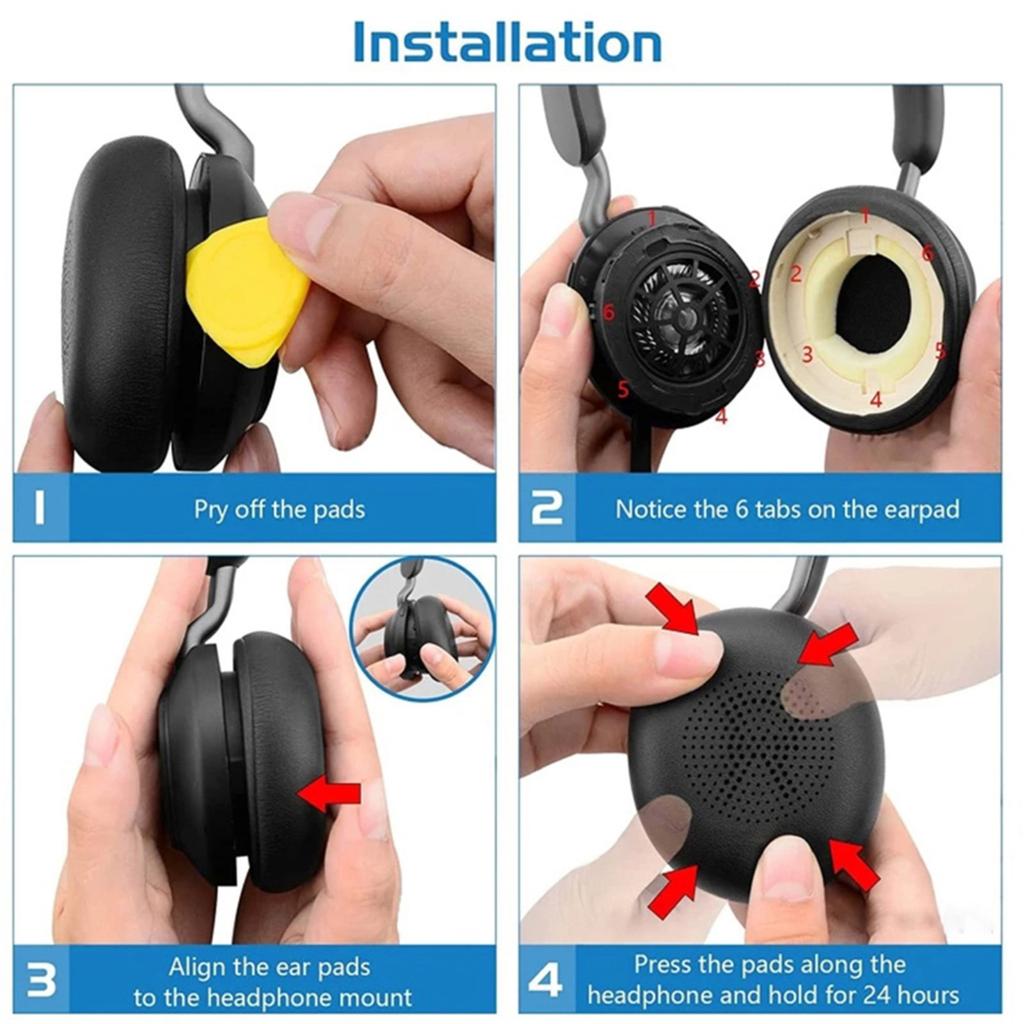 Installation

1 2 3 4 5 6

1 2 3 4 5 6

1 Pry off the pads

2 Notice the 6 tabs on the earpad

3 Align the ear pads to the headphone mount

4 Press the pads along the headphone and hold for 24 hours