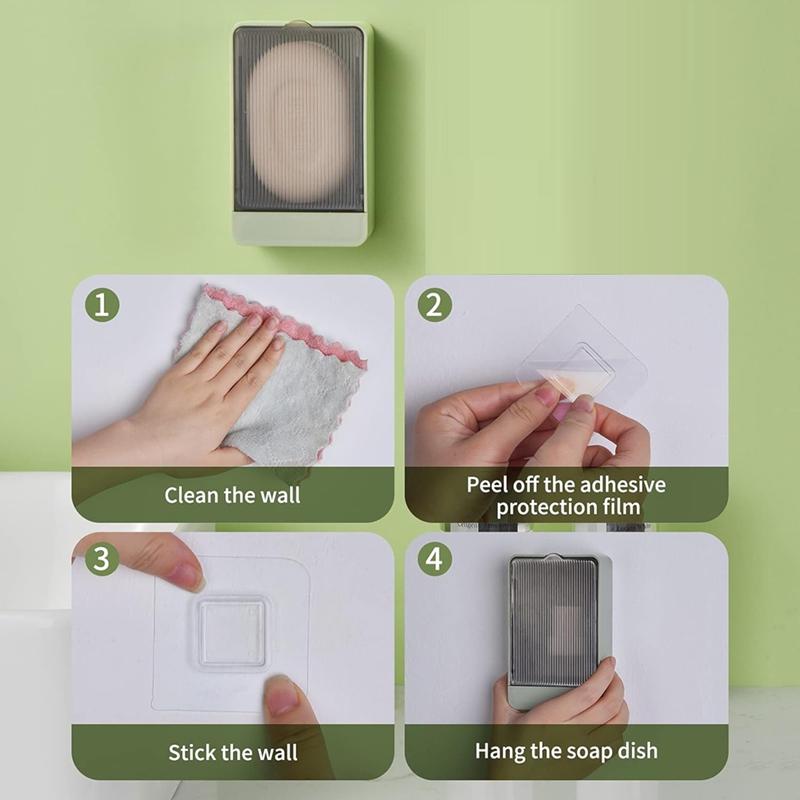 1
Clean the wall

2
Peel off the adhesive protection film

3
Stick the wall

4
Hang the soap dish