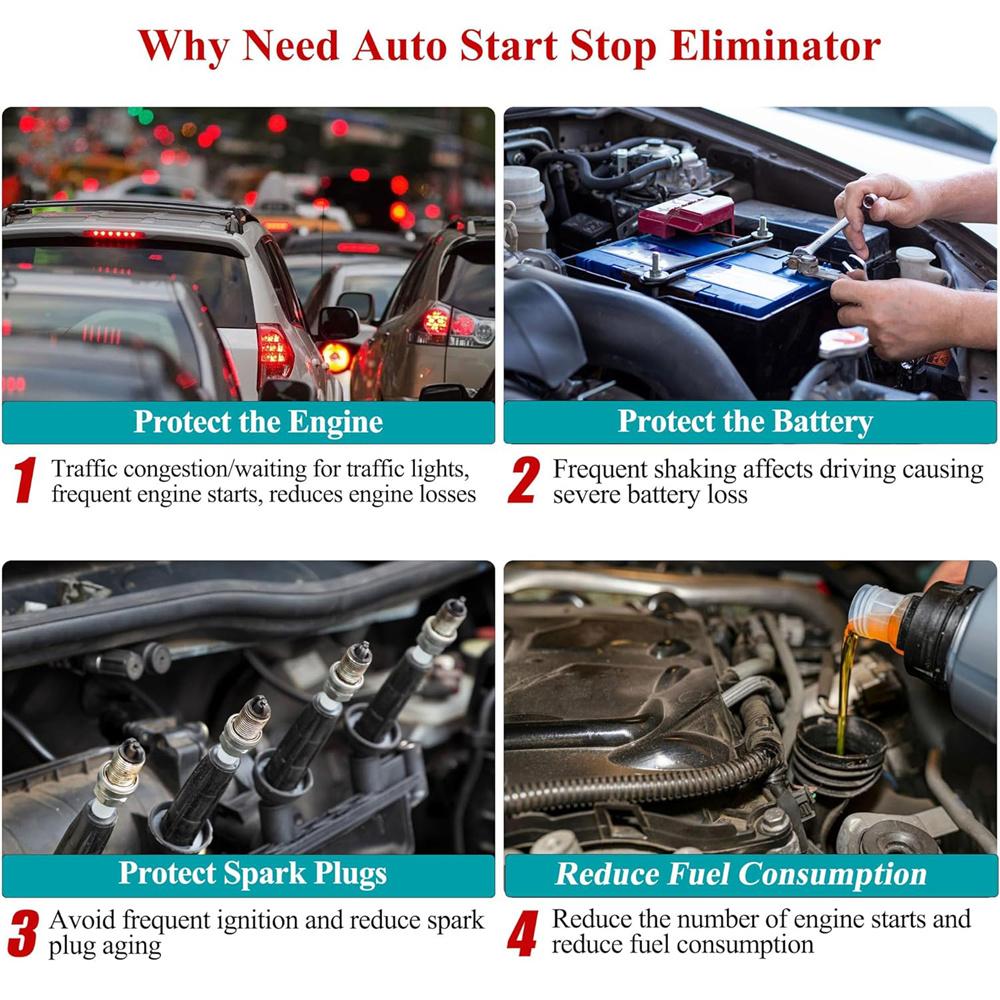 Why Need Auto Start Stop Eliminator

Protect the Engine

1 Traffic congestion/waiting for traffic lights, frequent engine starts, reduces engine losses

Protect the Battery

2 Frequent shaking affects driving causing severe battery loss

Protect Spark Plugs

3 Avoid frequent ignition and reduce spark plug aging

Reduce Fuel Consumption

4 Reduce the number of engine starts and reduce fuel consumption