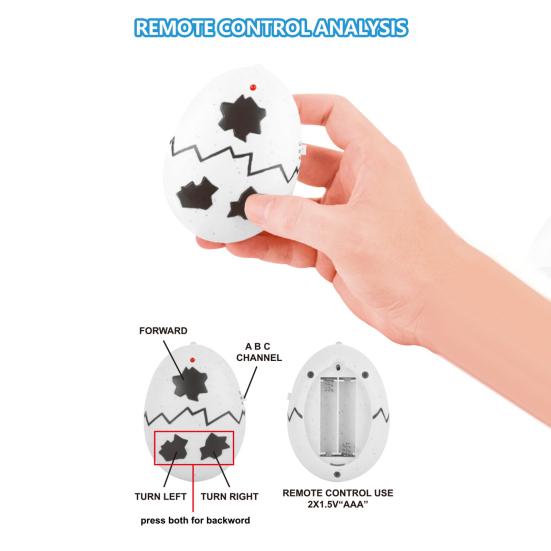 REMOTE CONTROL ANALYSIS

FORWARD

A B C
CHANNEL

TURN LEFT

TURN RIGHT

press both for backword

REMOTE CONTROL USE
2X1.5V"AAA"