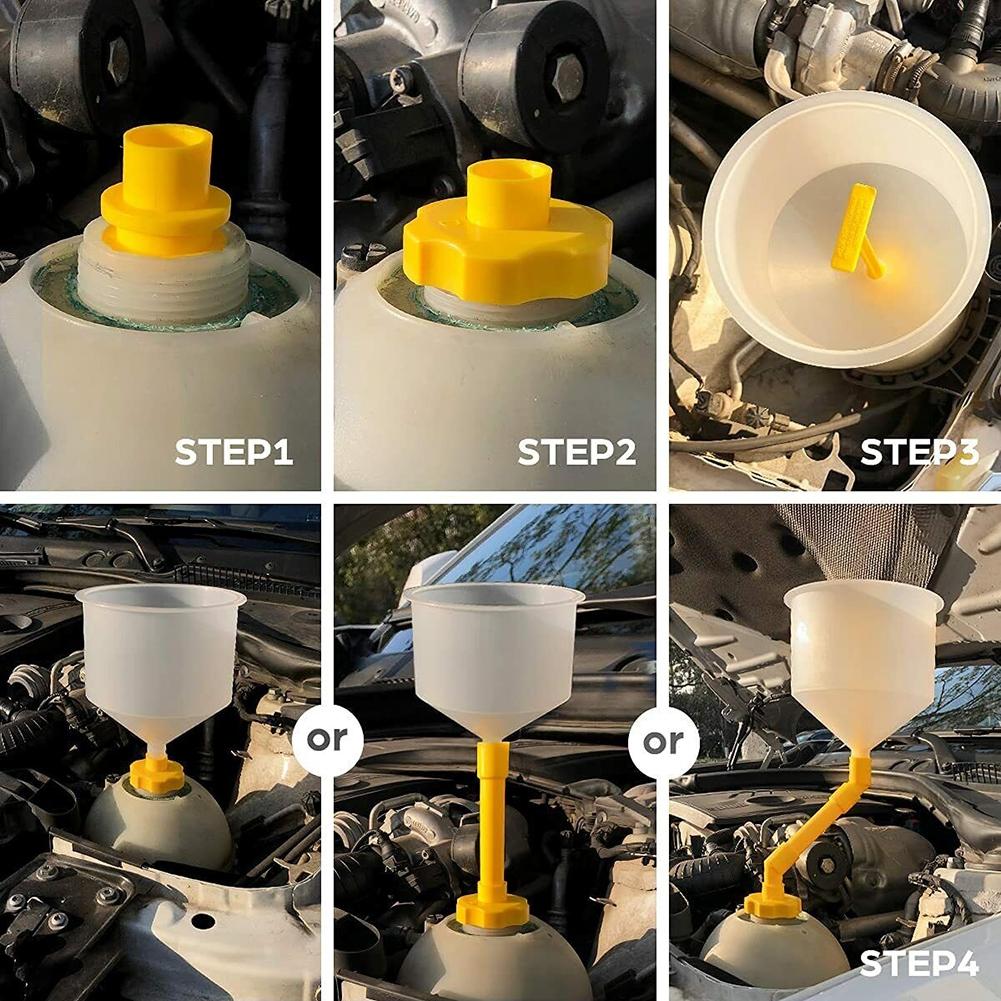 STEP1

STEP2

STEP3

or

or

STEP4