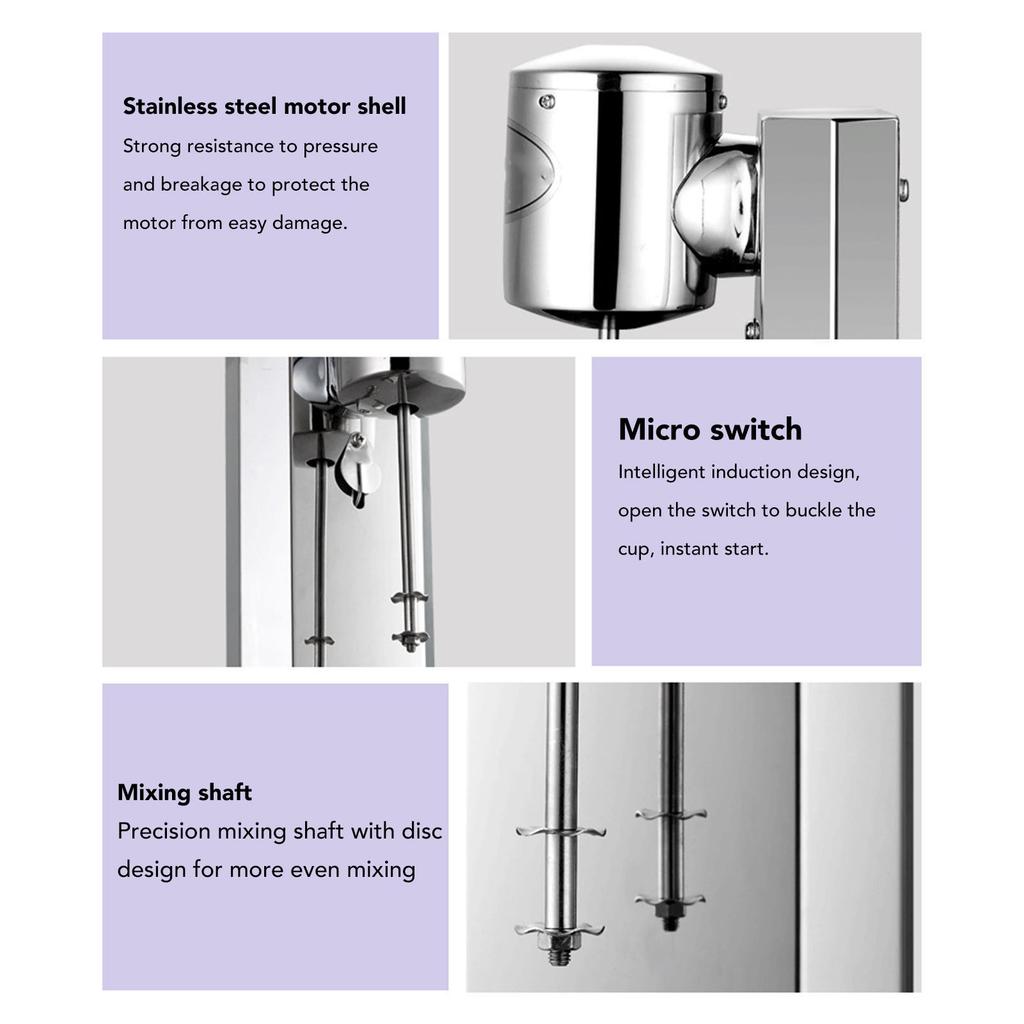 Stainless steel motor shell
Strong resistance to pressure and breakage to protect the motor from easy damage.

Micro switch
Intelligent induction design, open the switch to buckle the cup, instant start.

Mixing shaft
Precision mixing shaft with disc design for more even mixing