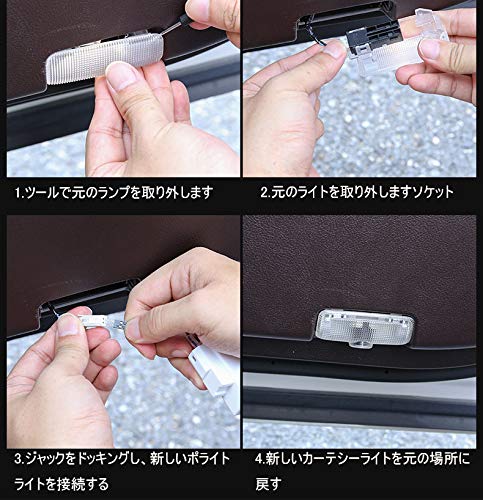 1.ツールで元のランプを取り外します

2.元のライトを取り外しますソケット

3.ジャックをドッキングし、新しいポライトライトを接続する

4.新しいカーテシーライトを元の場所に戻す