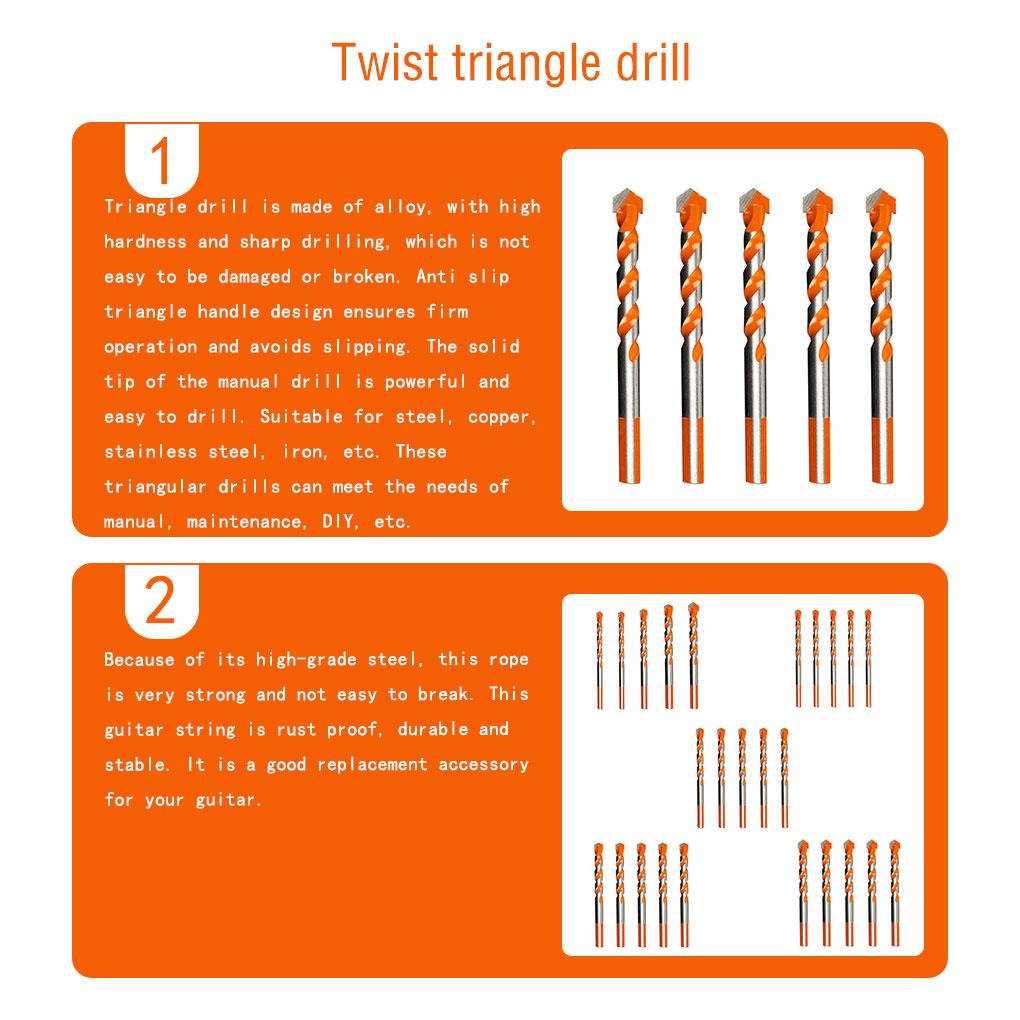 Twist triangle drill

1

Triangle drill is made of alloy, with high hardness and sharp drilling, which is not easy to be damaged or broken. Anti slip triangle handle design ensures firm operation and avoids slipping. The solid tip of the manual drill is powerful and easy to drill. Suitable for steel, copper, stainless steel, iron, etc. These triangular drills can meet the needs of manual, maintenance, DIY, etc.

2

Because of its high-grade steel, this rope is very strong and not easy to break. This guitar string is rust proof, durable and stable. It is a good replacement accessory for your guitar.