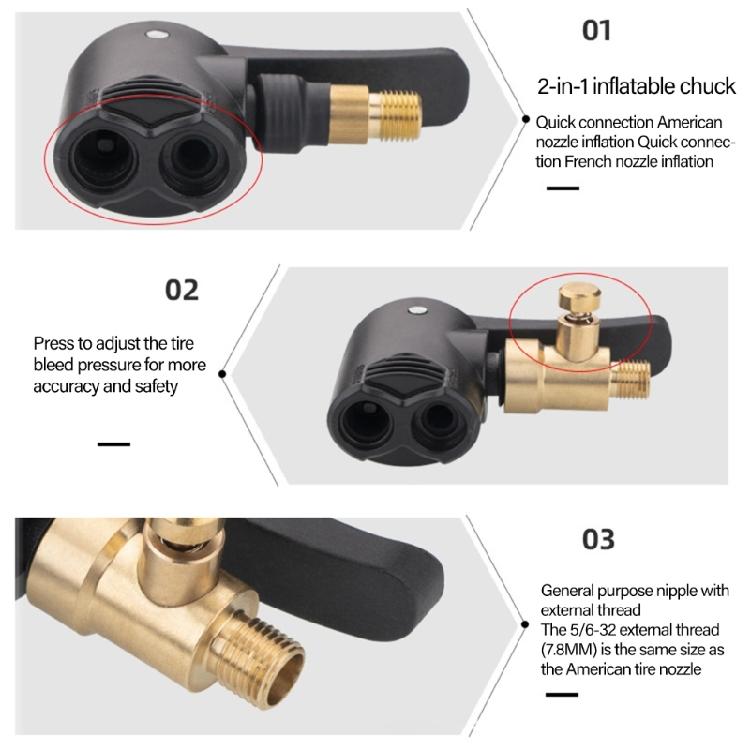 01

2-in-1 inflatable chuck

Quick connection American nozzle inflation Quick connection French nozzle inflation

02

Press to adjust the tire bleed pressure for more accuracy and safety

03

General purpose nipple with external thread
The 5/6-32 external thread (7.8MM) is the same size as the American tire nozzle