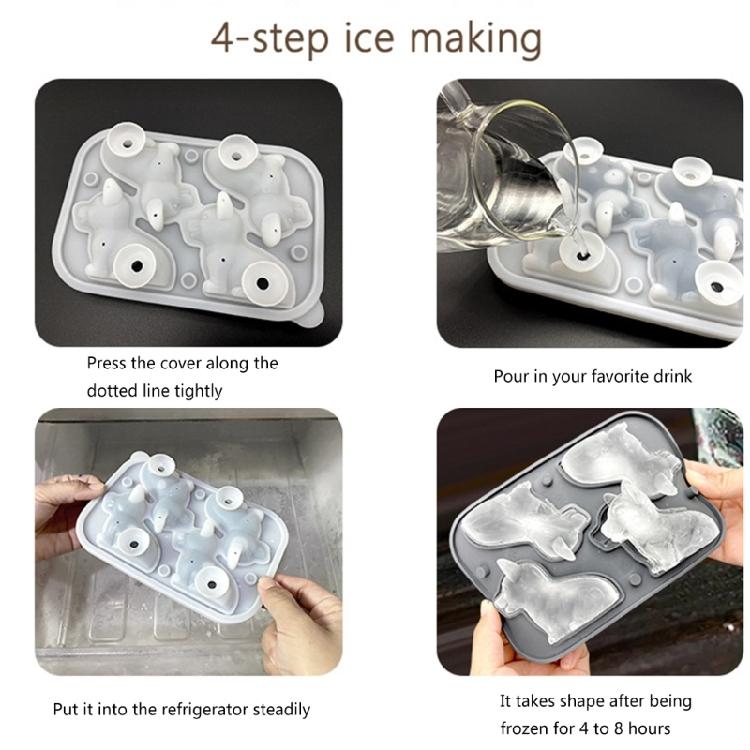 4-step ice making

Press the cover along the dotted line tightly

Pour in your favorite drink

Put it into the refrigerator steadily

It takes shape after being frozen for 4 to 8 hours