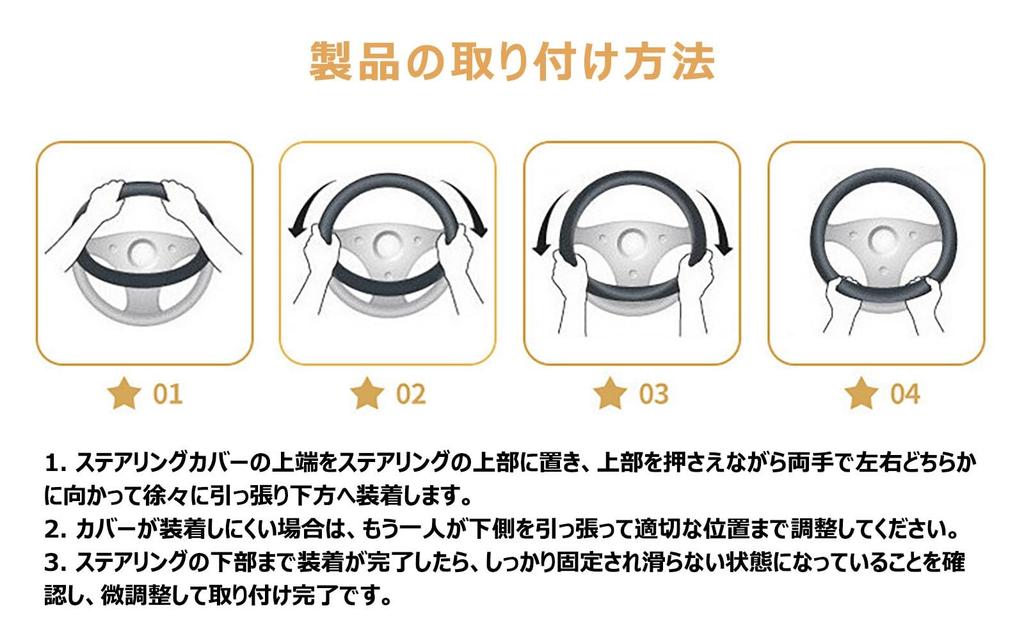 製品の取り付け方法

01

02

03

04

1. ステアリングカバーの上端をステアリングの上部に置き、上部を押さえながら両手で左右どちらかに向かって徐々に引っ張り下方へ装着します。
2. カバーが装着しにくい場合は、もう一人が下側を引っ張って適切な位置まで調整してください。
3. ステアリングの下部まで装着が完了したら、しっかり固定され滑らない状態になっていることを確認し、微調整して取り付け完了です。