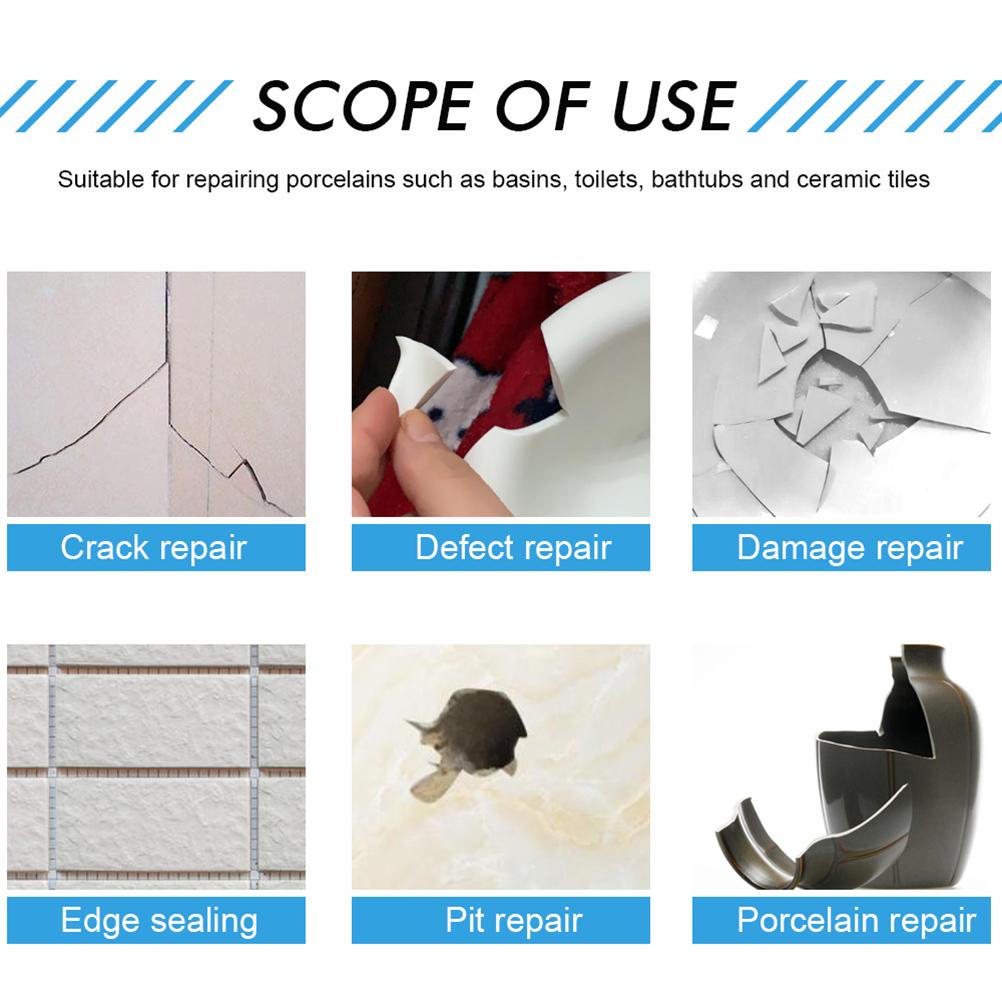 SCOPE OF USE

Suitable for repairing porcelains such as basins, toilets, bathtubs and ceramic tiles

Crack repair

Defect repair

Damage repair

Edge sealing

Pit repair

Porcelain repair