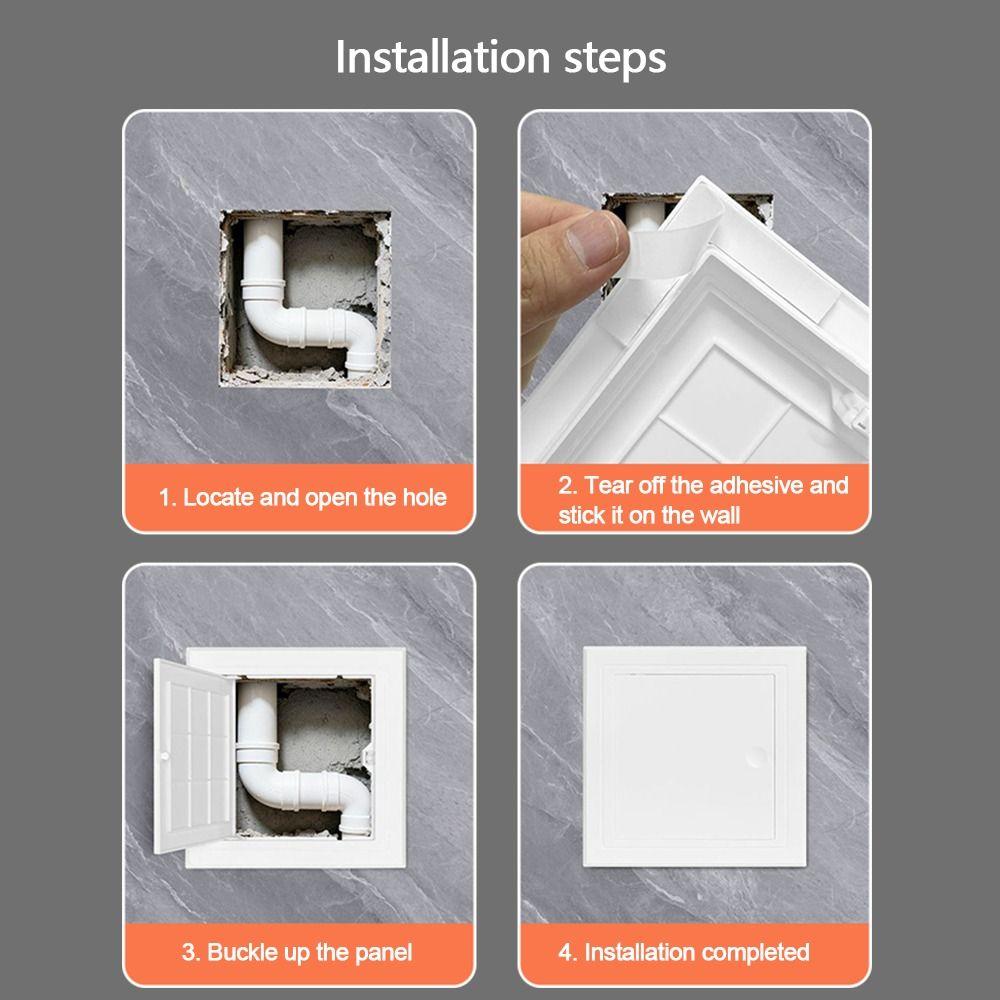 Installation steps

1. Locate and open the hole

2. Tear off the adhesive and stick it on the wall

3. Buckle up the panel

4. Installation completed