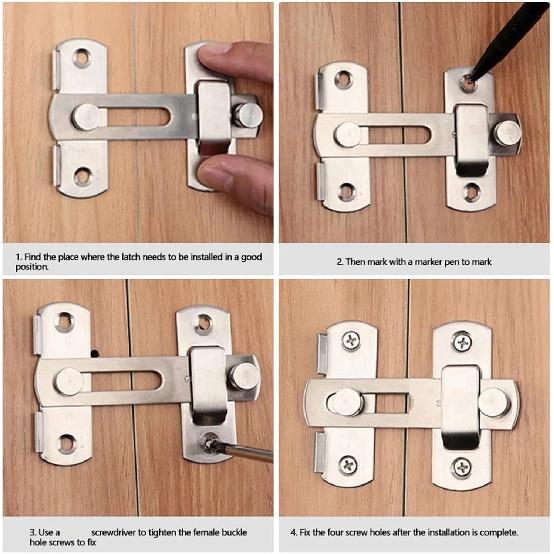 1. Find the place where the latch needs to be installed in a good position.

2. Then mark with a marker pen to mark

3. Use a screwdriver to tighten the female buckle hole screws to fix

4. Fix the four screw holes after the installation is complete.