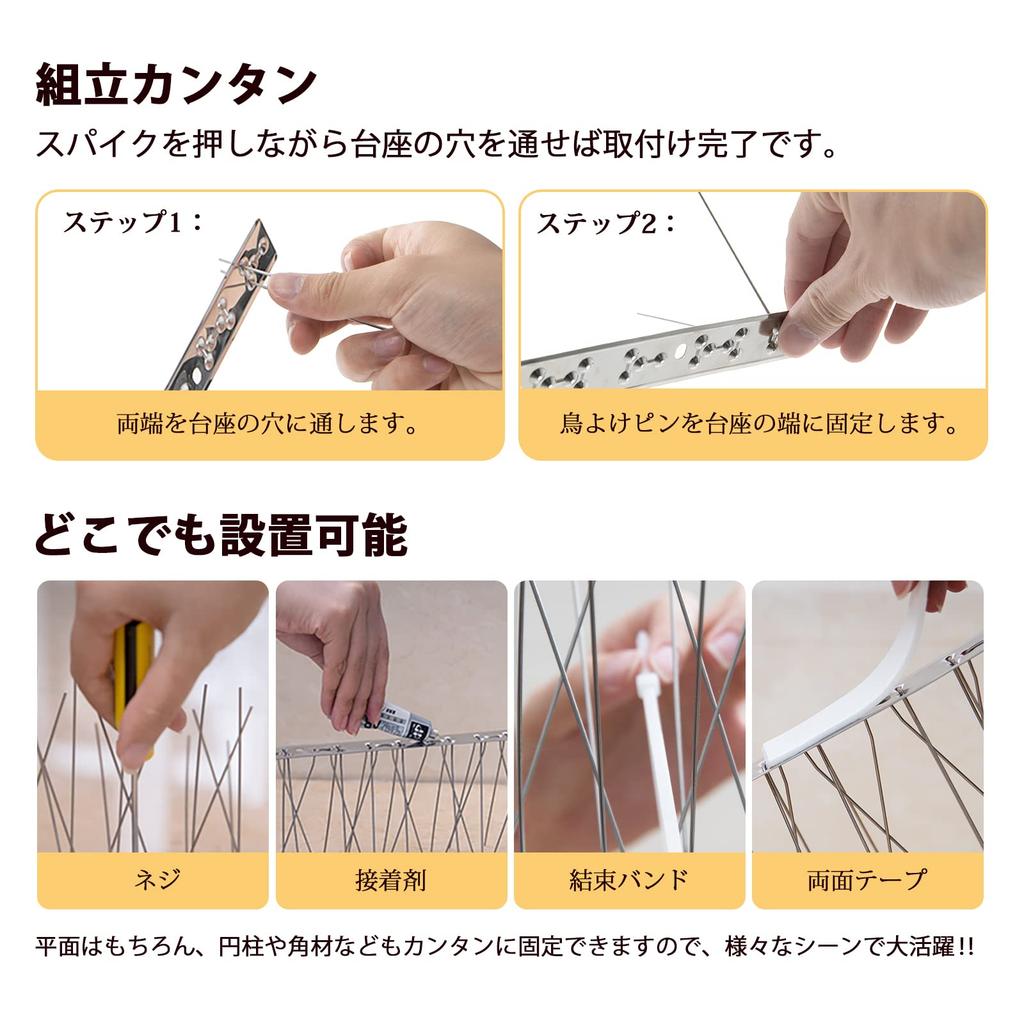 組立カンタン
スパイクを押しながら台座の穴を通せば取付け完了です。

ステップ1：
両端を台座の穴に通します。

ステップ2：
鳥よけピンを台座の端に固定します。

どこでも設置可能

ネジ

接着剤

結束バンド

両面テープ

平面はもちろん、円柱や角材などもカンタンに固定できますので、様々なシーンで大活躍!!