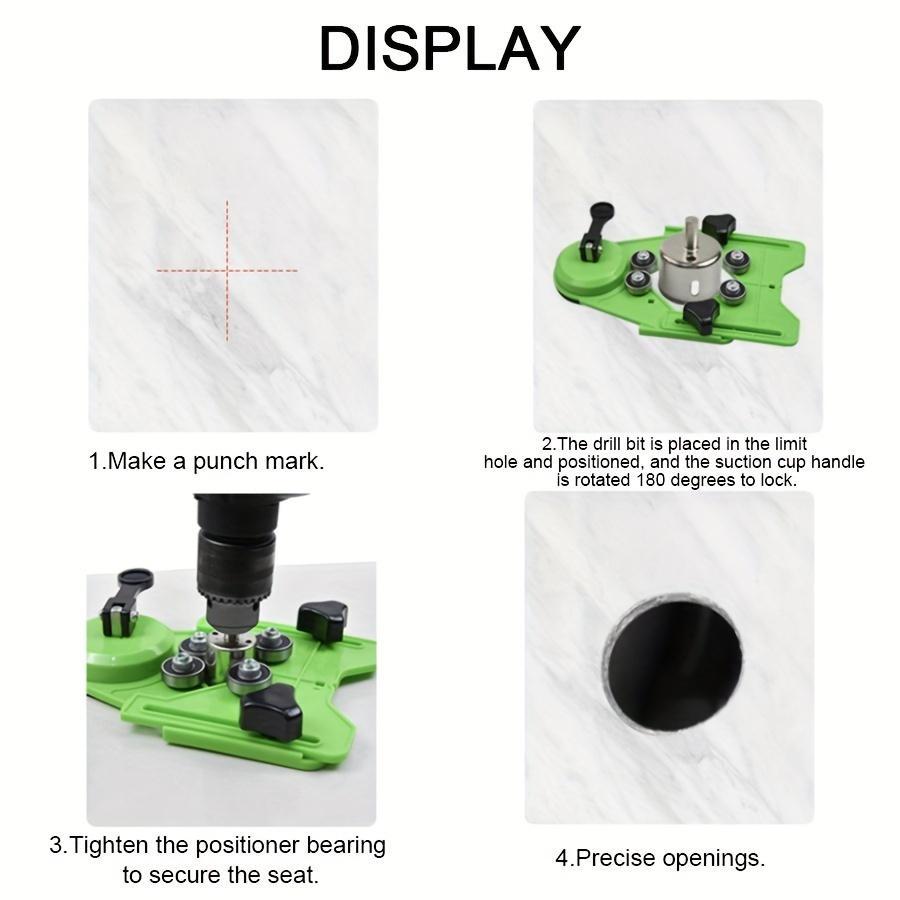 DISPLAY

1.Make a punch mark.

2.The drill bit is placed in the limit hole and positioned, and the suction cup handle is rotated 180 degrees to lock.

3.Tighten the positioner bearing to secure the seat.

4.Precise openings.