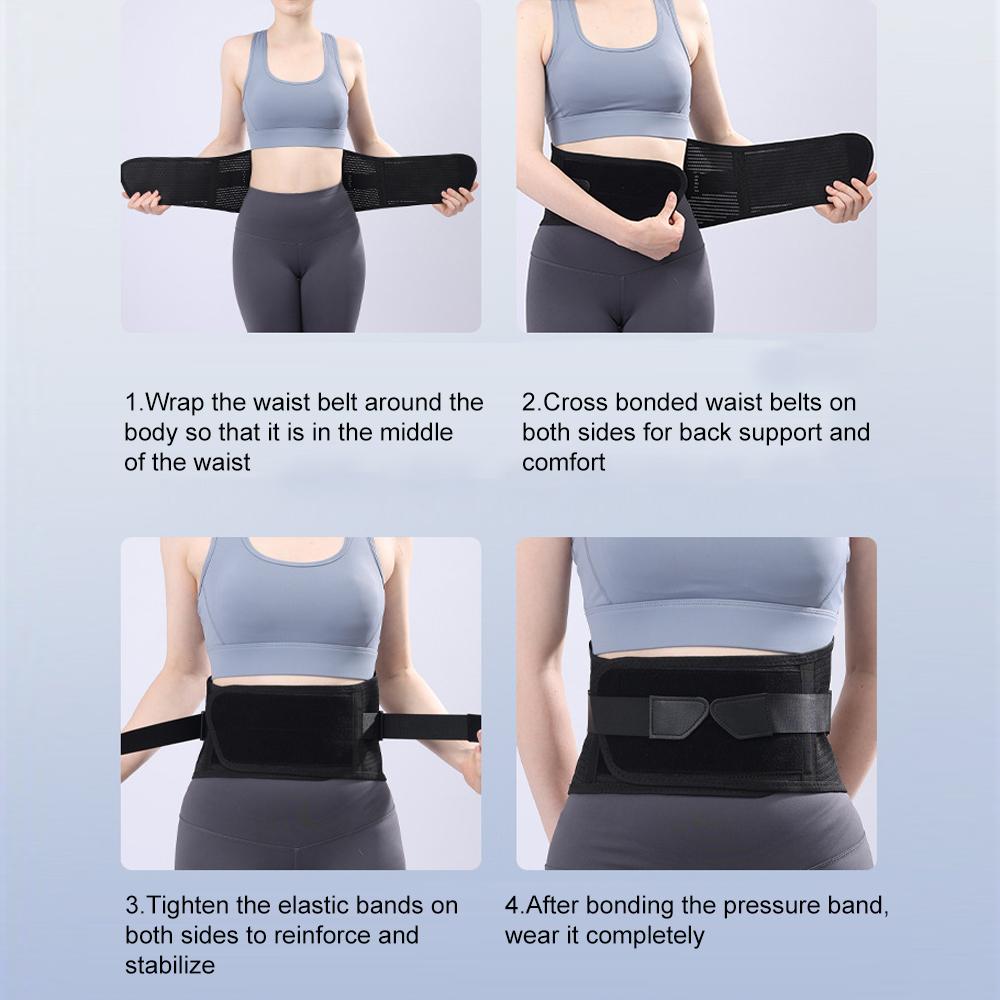 1.Wrap the waist belt around the body so that it is in the middle of the waist

2.Cross bonded waist belts on both sides for back support and comfort

3.Tighten the elastic bands on both sides to reinforce and stabilize

4.After bonding the pressure band, wear it completely