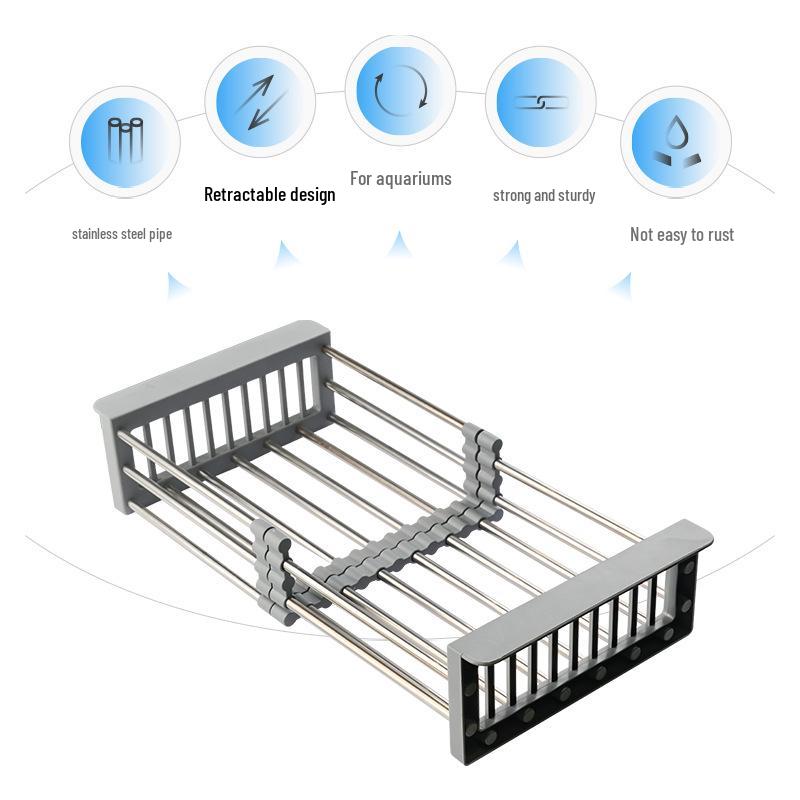 stainless steel pipe

Retractable design

For aquariums

strong and sturdy

Not easy to rust