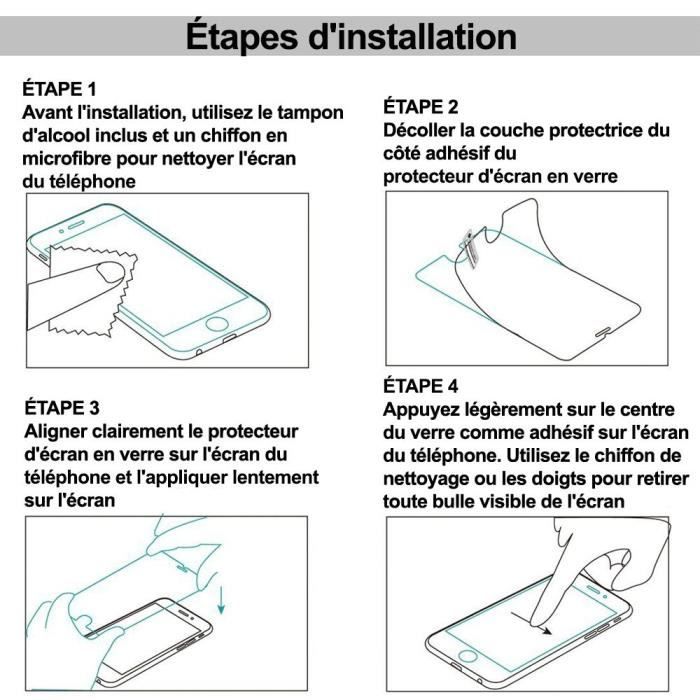 Étapes d'installation

ÉTAPE 1
Avant l'installation, utilisez le tampon d'alcool inclus et un chiffon en microfibre pour nettoyer l'écran du téléphone

ÉTAPE 2
Décoller la couche protectrice du côté adhésif du protecteur d'écran en verre

ÉTAPE 3
Aligner clairement le protecteur d'écran en verre sur l'écran du téléphone et l'appliquer lentement sur l'écran

ÉTAPE 4
Appuyez légèrement sur le centre du verre comme adhésif sur l'écran du téléphone. Utilisez le chiffon de nettoyage ou les doigts pour retirer toute bulle visible de l'écran