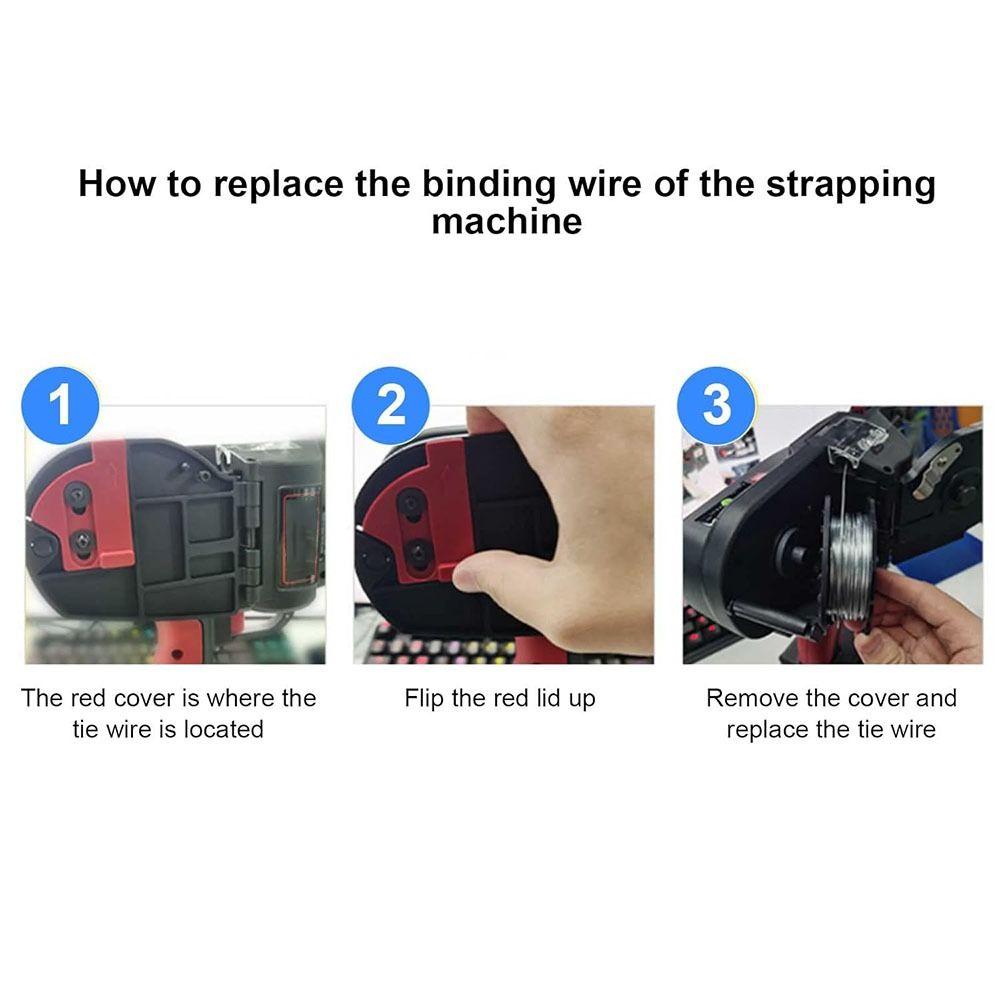 How to replace the binding wire of the strapping machine

1

The red cover is where the tie wire is located

2

Flip the red lid up

3

Remove the cover and replace the tie wire