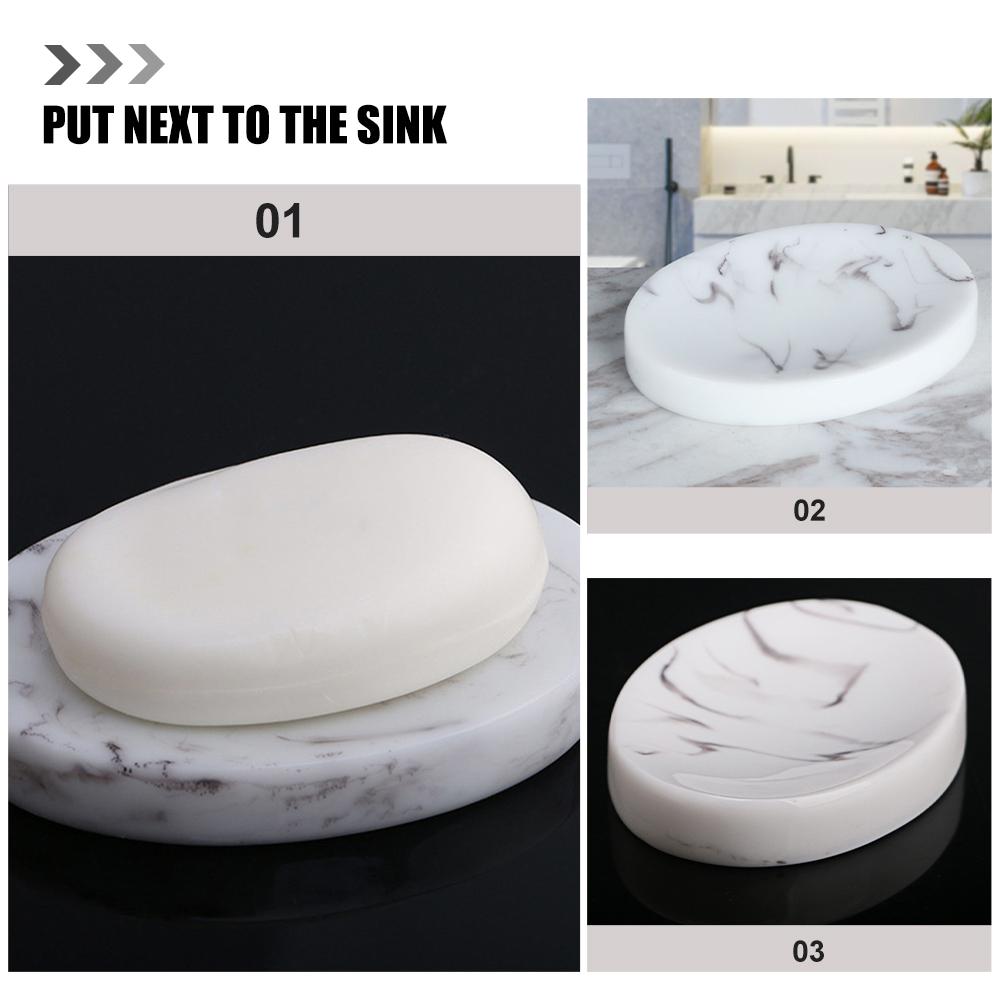 PUT NEXT TO THE SINK

01

02

03