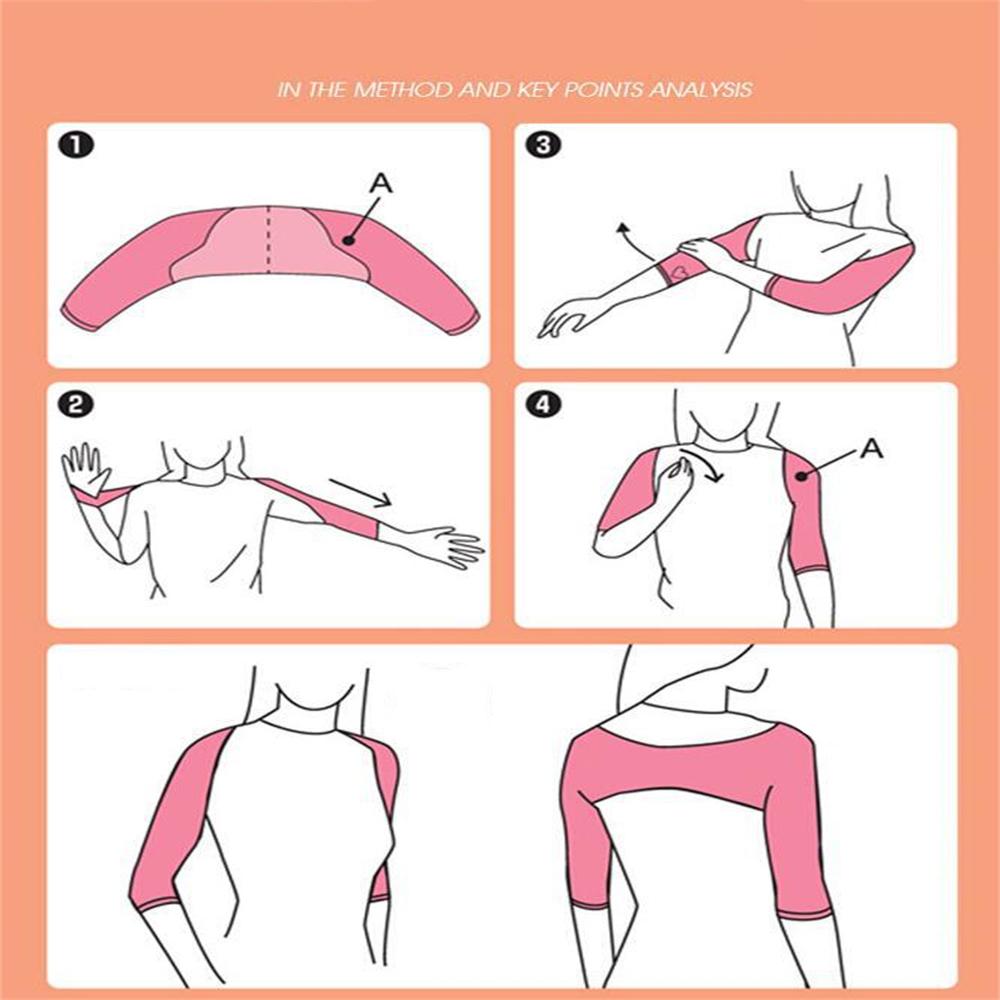 IN THE METHOD AND KEY POINTS ANALYSIS

1
A

3

2

4
A