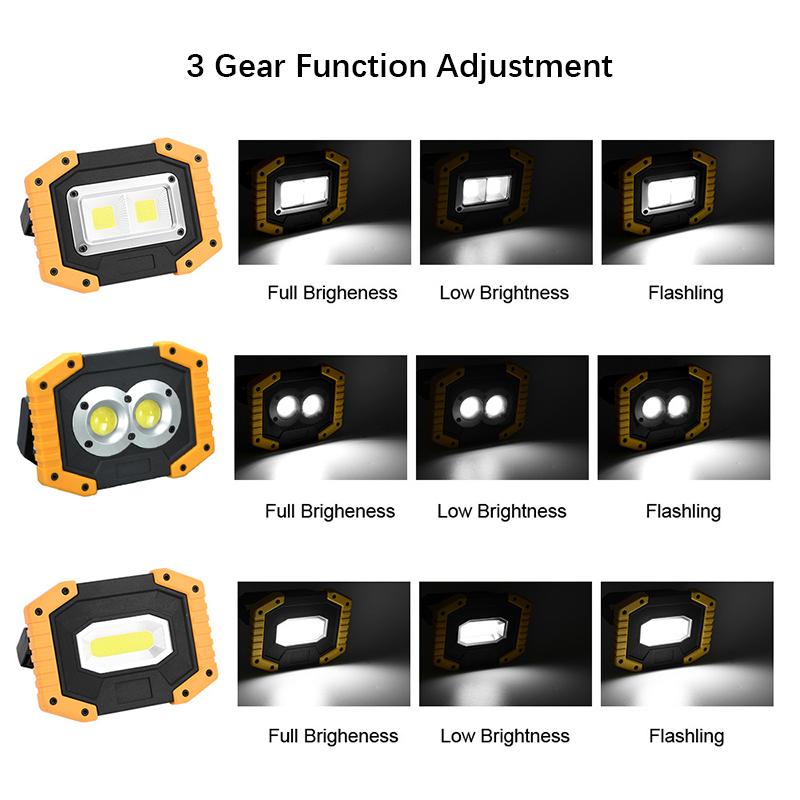 3 Gear Function Adjustment

Full Brigheness

Low Brightness

Flashling

Full Brigheness

Low Brightness

Flashling

Full Brigheness

Low Brightness

Flashling