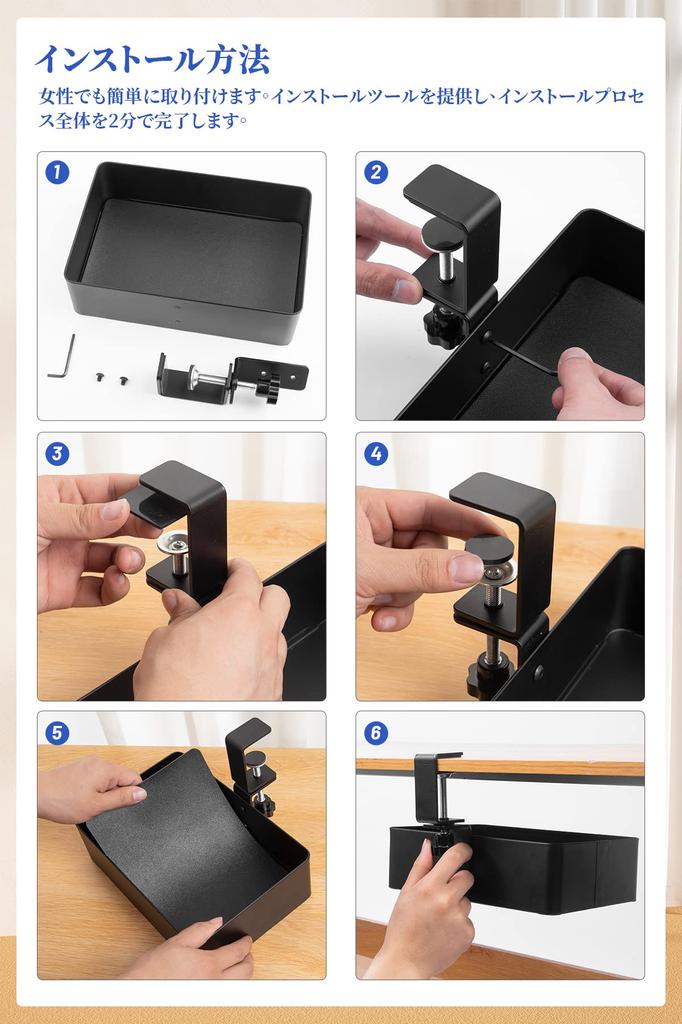 インストール方法

女性でも簡単に取り付けます。インストールツールを提供し、インストールプロセス全体を2分で完了します。

1

2

3

4

5

6