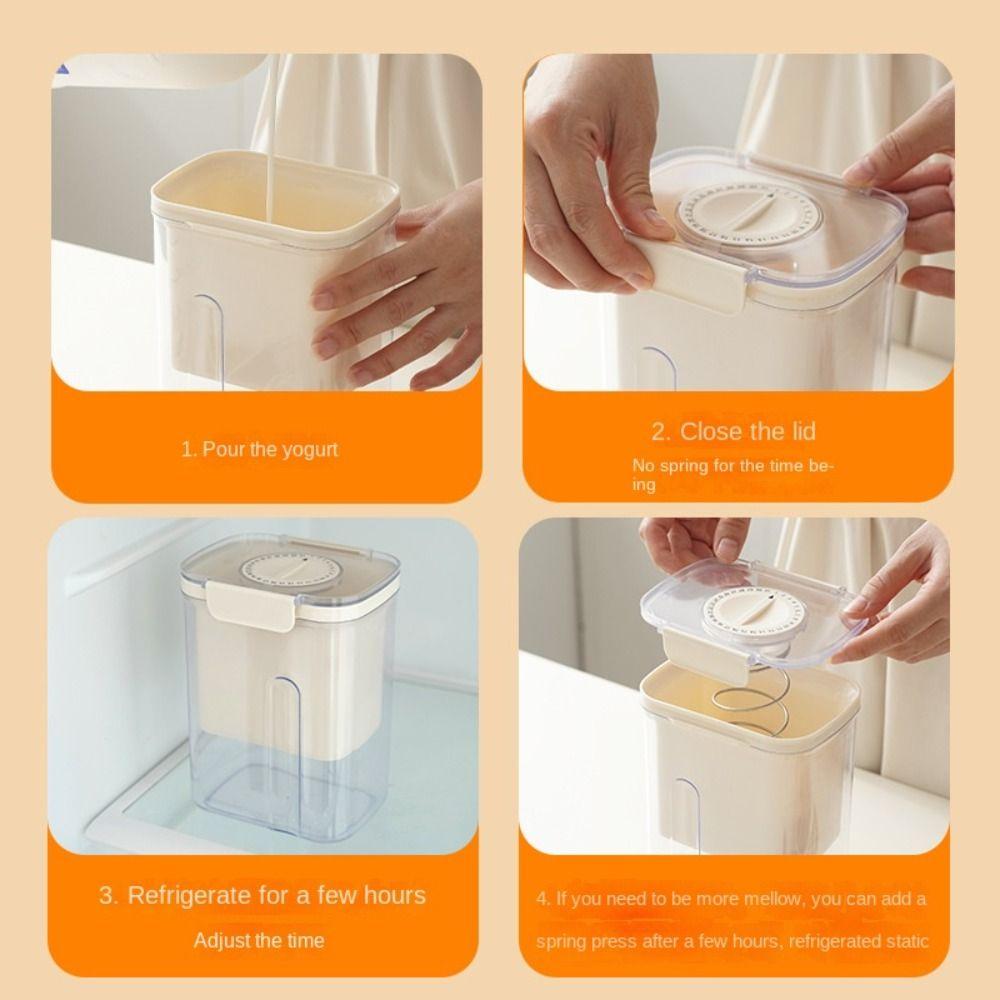 1. Pour the yogurt

2. Close the lid

No spring for the time being

3. Refrigerate for a few hours

Adjust the time

4. If you need to be more mellow, you can add a spring press after a few hours, refrigerated static