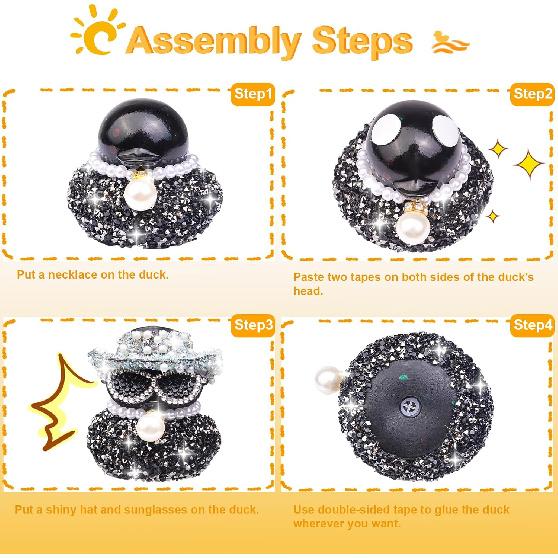 Assembly Steps

Step1

Put a necklace on the duck.

Step2

Paste two tapes on both sides of the duck's head.

Step3

Put a shiny hat and sunglasses on the duck.

Step4

Use double-sided tape to glue the duck wherever you want.