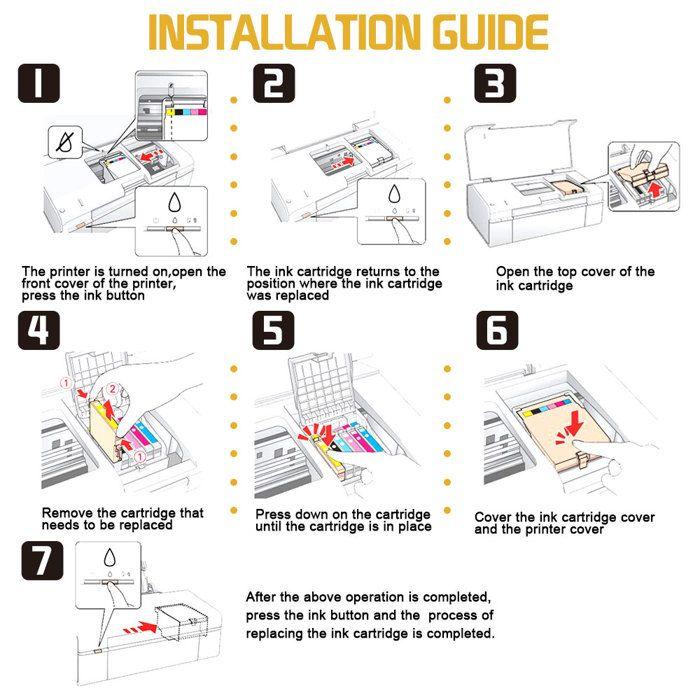 INSTALLATION GUIDE

1

The printer is turned on,open the front cover of the printer, press the ink button

2

The ink cartridge returns to the position where the ink cartridge was replaced

3

Open the top cover of the ink cartridge

4

①
②
①

Remove the cartridge that needs to be replaced

5

Press down on the cartridge until the cartridge is in place

6

Cover the ink cartridge cover and the printer cover

7

After the above operation is completed, press the ink button and the process of replacing the ink cartridge is completed.