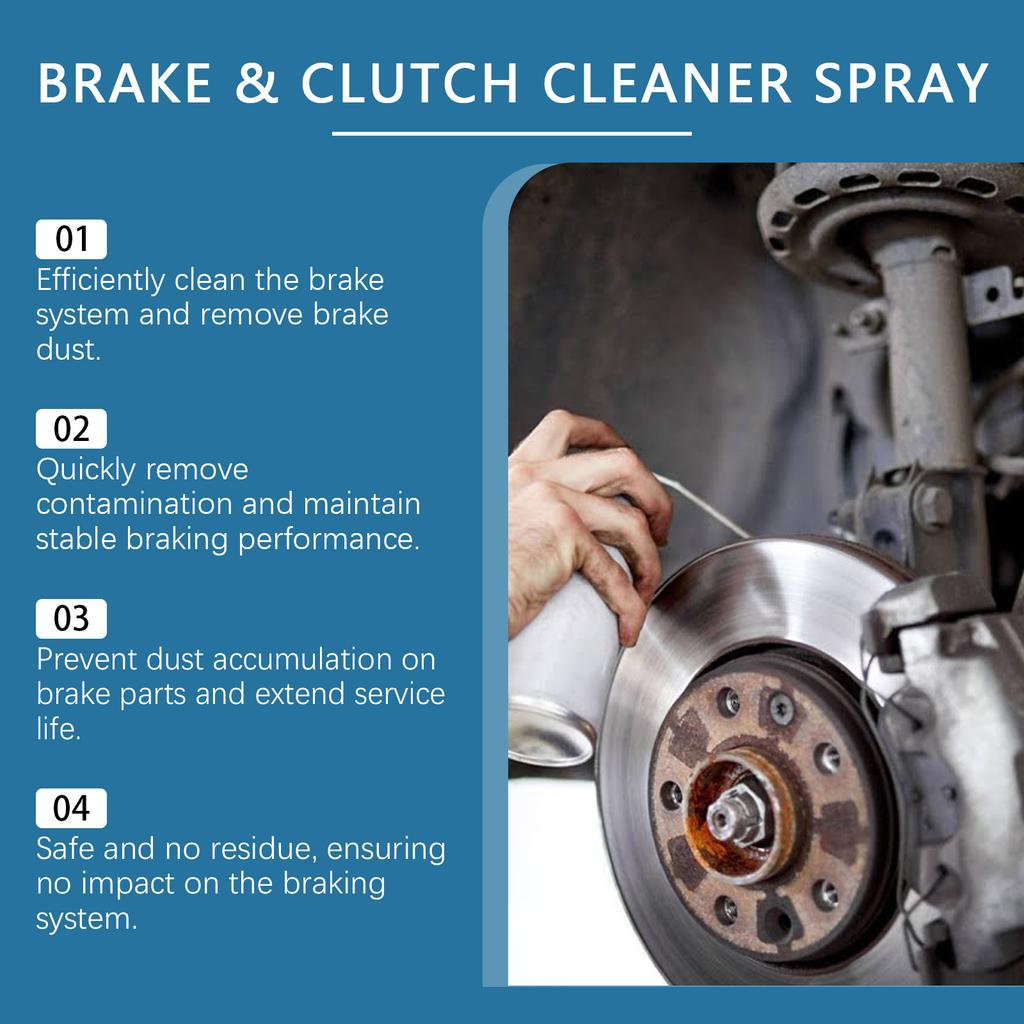 BRAKE & CLUTCH CLEANER SPRAY

01
Efficiently clean the brake system and remove brake dust.

02
Quickly remove contamination and maintain stable braking performance.

03
Prevent dust accumulation on brake parts and extend service life.

04
Safe and no residue, ensuring no impact on the braking system.