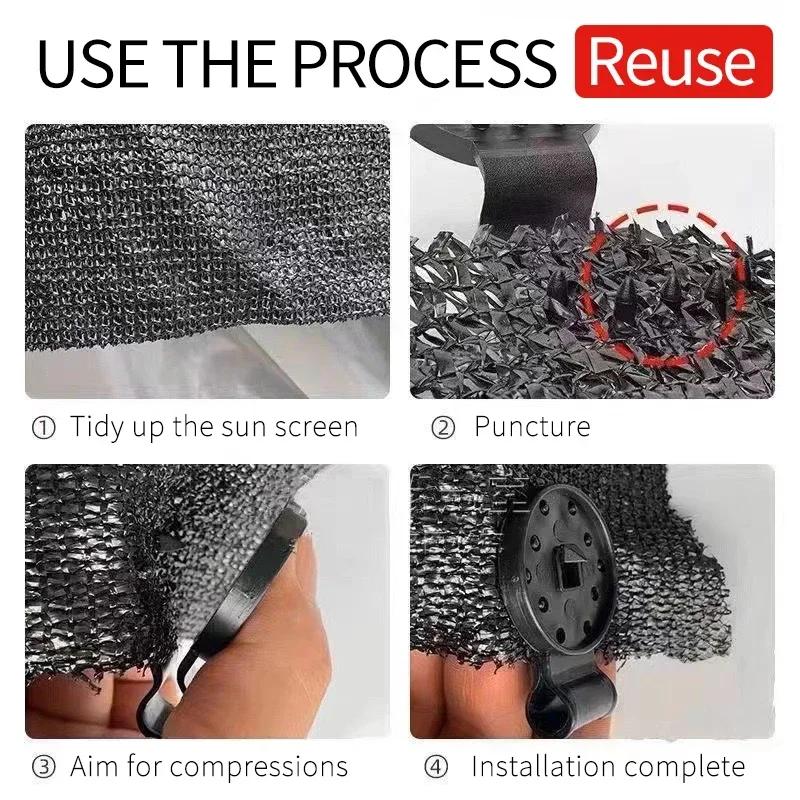 USE THE PROCESS Reuse

① Tidy up the sun screen

② Puncture

③ Aim for compressions

④ Installation complete