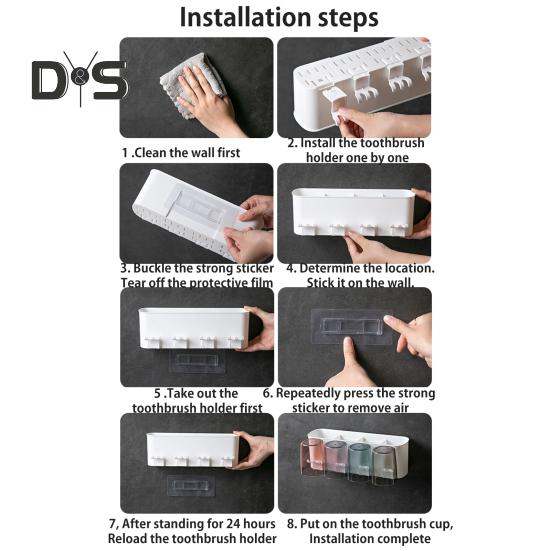 Installation steps

D&S

1 .Clean the wall first

2. Install the toothbrush holder one by one

3. Buckle the strong sticker Tear off the protective film

4. Determine the location. Stick it on the wall.

5 .Take out the toothbrush holder first

6. Repeatedly press the strong sticker to remove air

7, After standing for 24 hours Reload the toothbrush holder

8. Put on the toothbrush cup, Installation complete