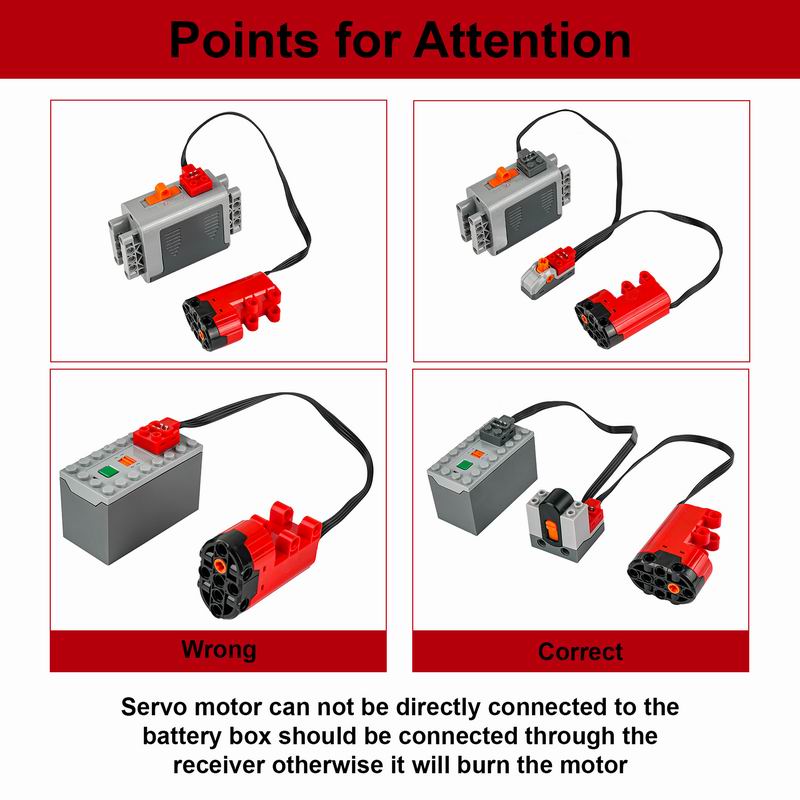 Points for Attention

Wrong

Correct

Servo motor can not be directly connected to the battery box should be connected through the receiver otherwise it will burn the motor