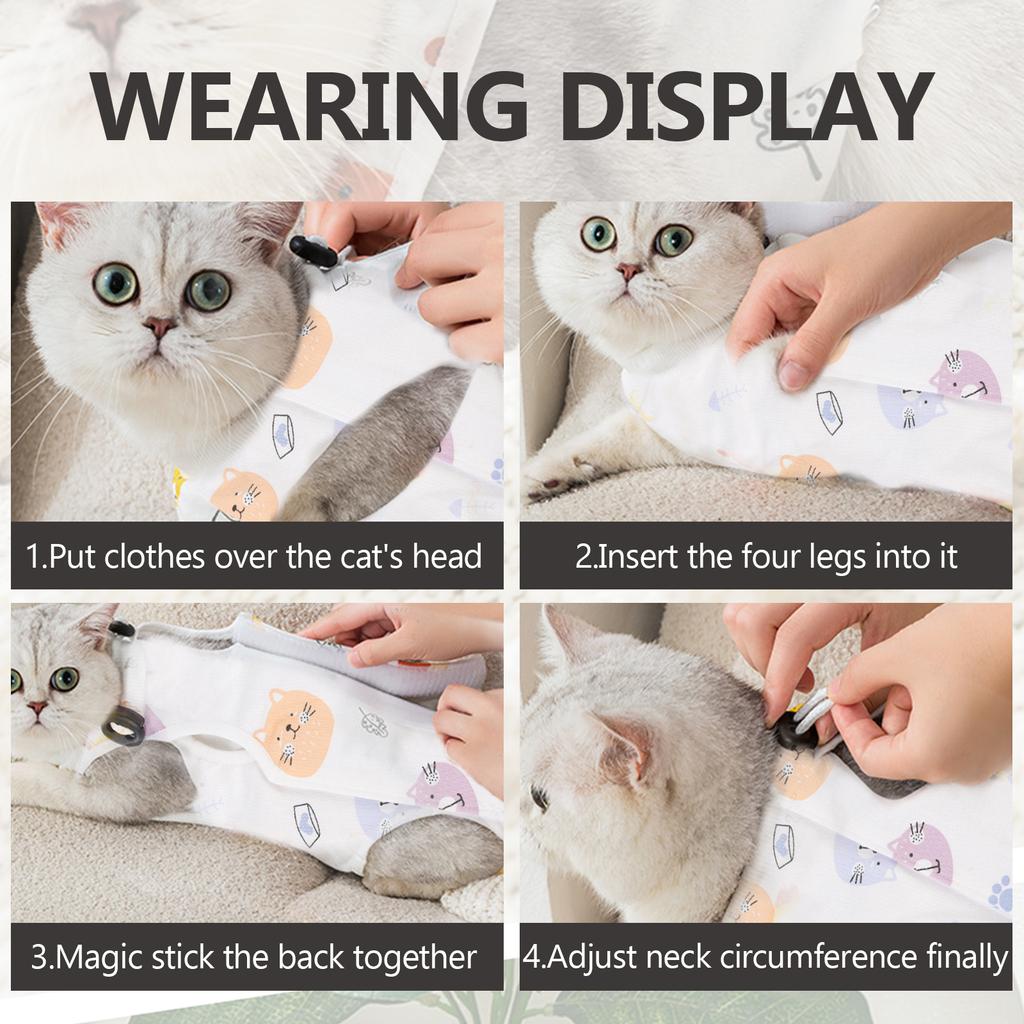 WEARING DISPLAY

1.Put clothes over the cat's head

2.Insert the four legs into it

3.Magic stick the back together

4.Adjust neck circumference finally