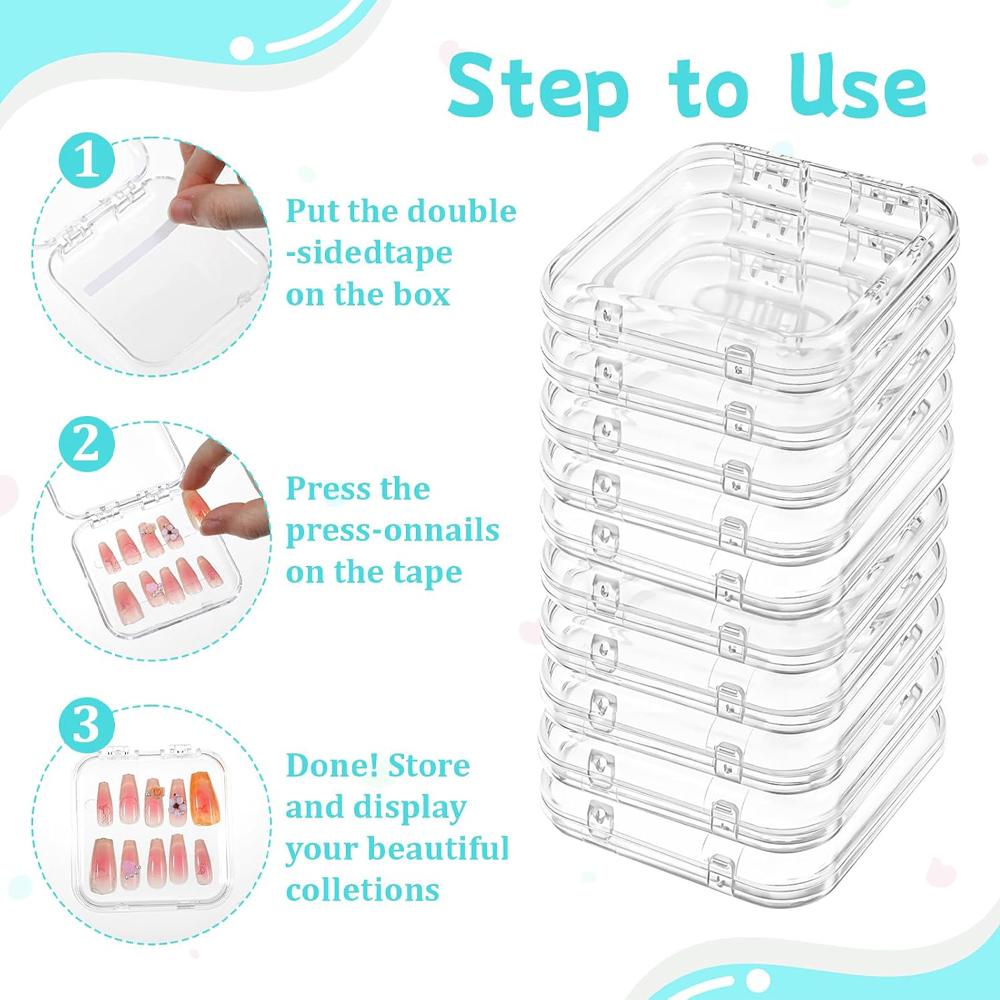 Step to Use

1

Put the double -sidedtape on the box

2

Press the press-onnails on the tape

3

Done! Store and display your beautiful colletions