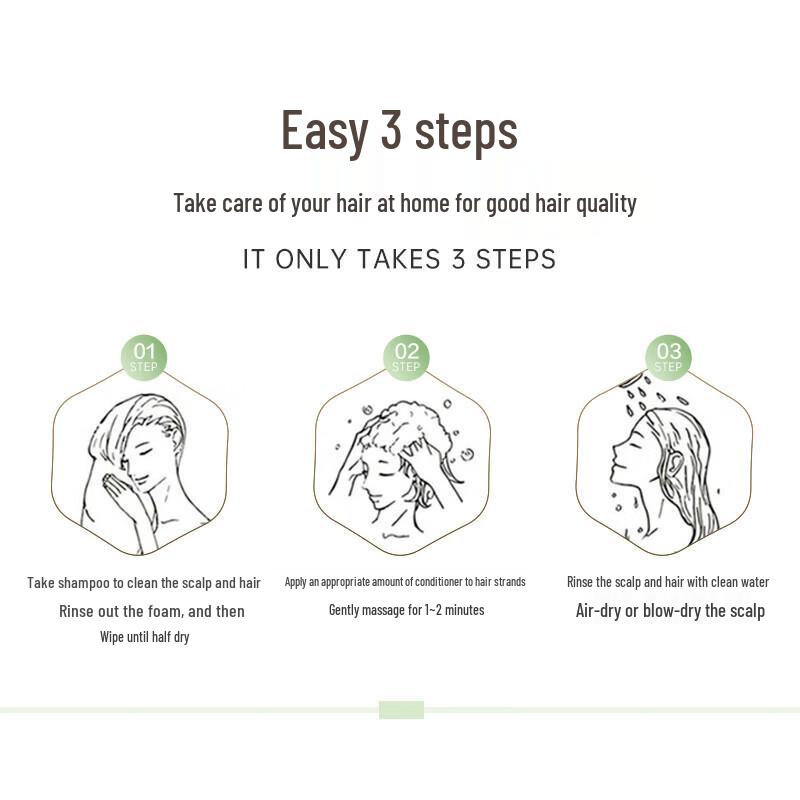 Easy 3 steps

Take care of your hair at home for good hair quality

IT ONLY TAKES 3 STEPS

01
STEP

Take shampoo to clean the scalp and hair

Rinse out the foam, and then

Wipe until half dry

02
STEP

Apply an appropriate amount of conditioner to hair strands

Gently massage for 1~2 minutes

03
STEP

Rinse the scalp and hair with clean water

Air-dry or blow-dry the scalp