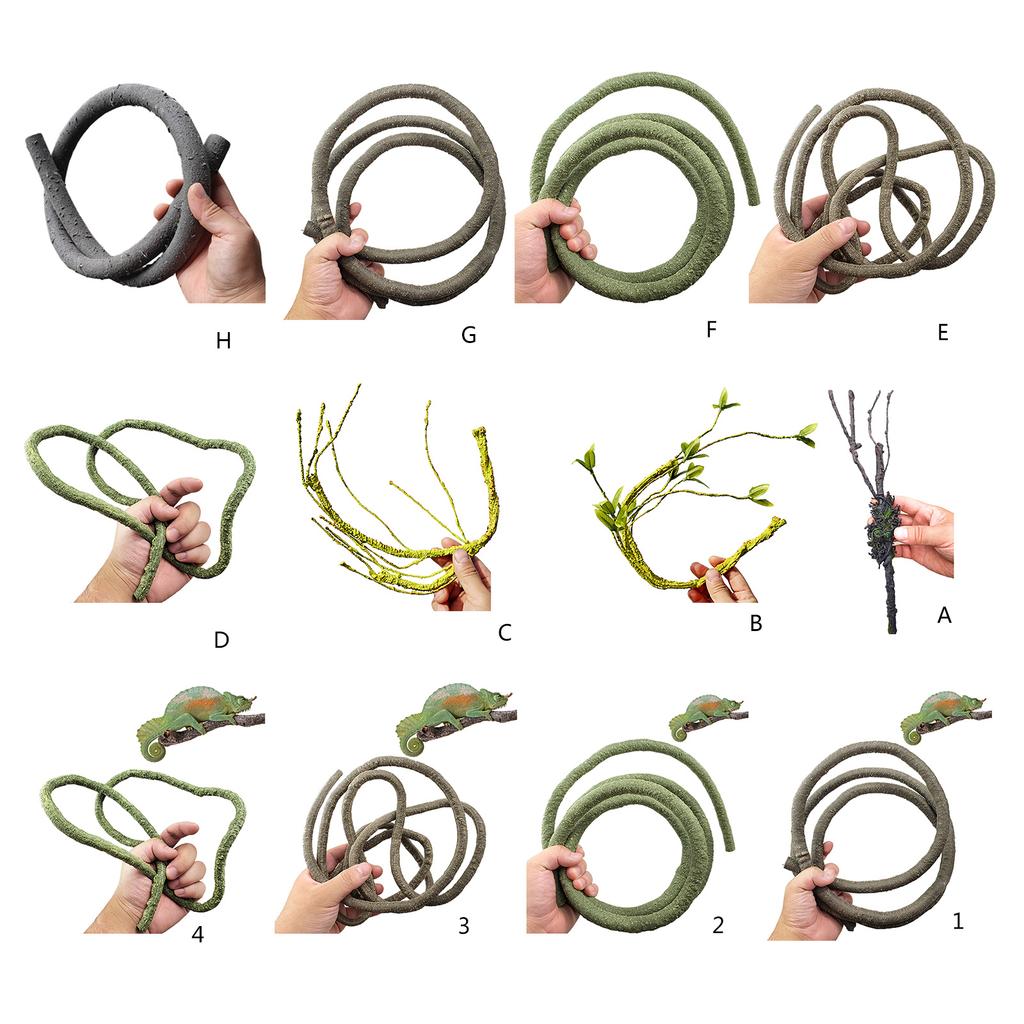 H G F E

D C B A

4 3 2 1