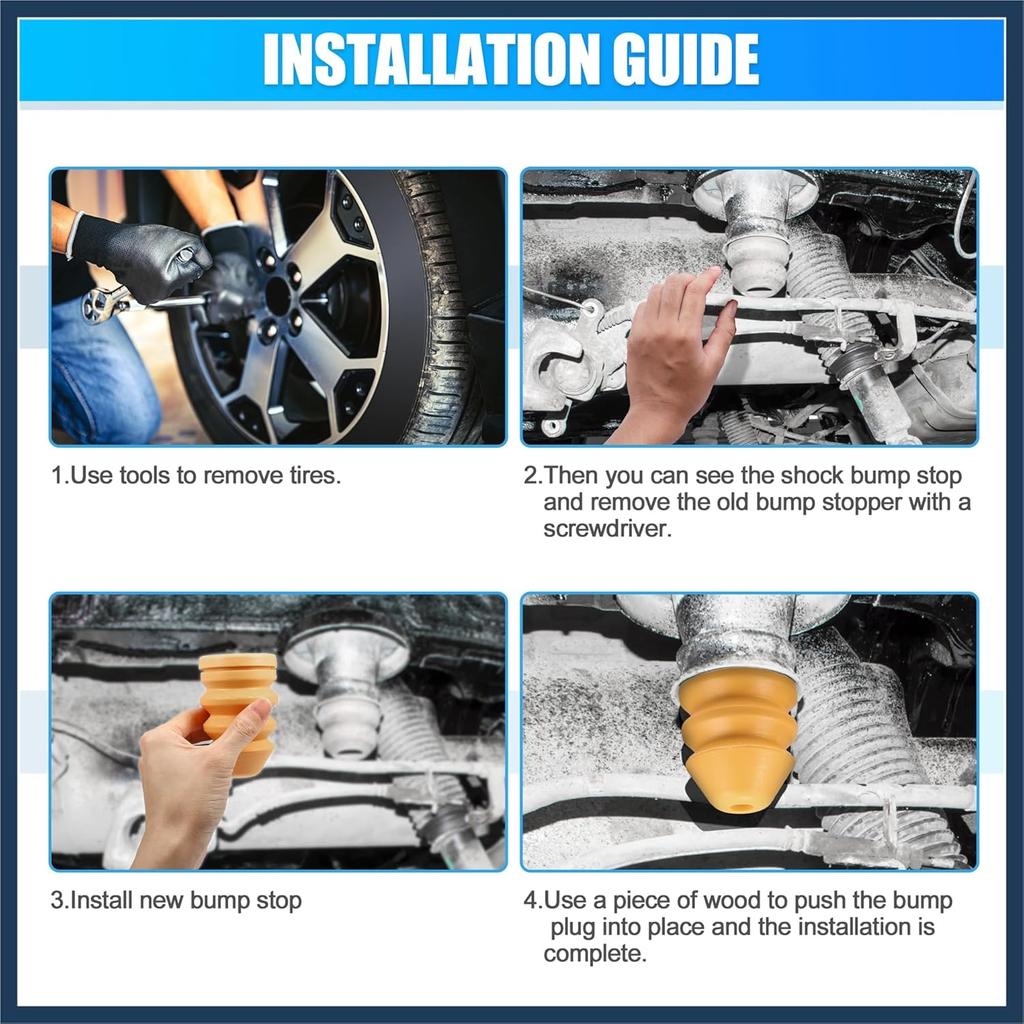 INSTALLATION GUIDE

1.Use tools to remove tires.

2.Then you can see the shock bump stop and remove the old bump stopper with a screwdriver.

3.Install new bump stop

4.Use a piece of wood to push the bump plug into place and the installation is complete.