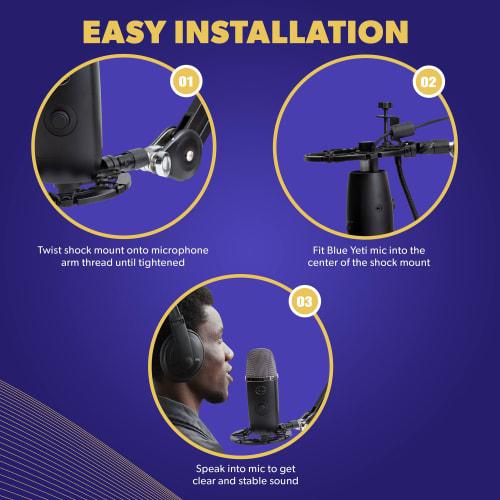 EASY INSTALLATION

01

Twist shock mount onto microphone arm thread until tightened

02

Fit Blue Yeti mic into the center of the shock mount

03

Speak into mic to get clear and stable sound