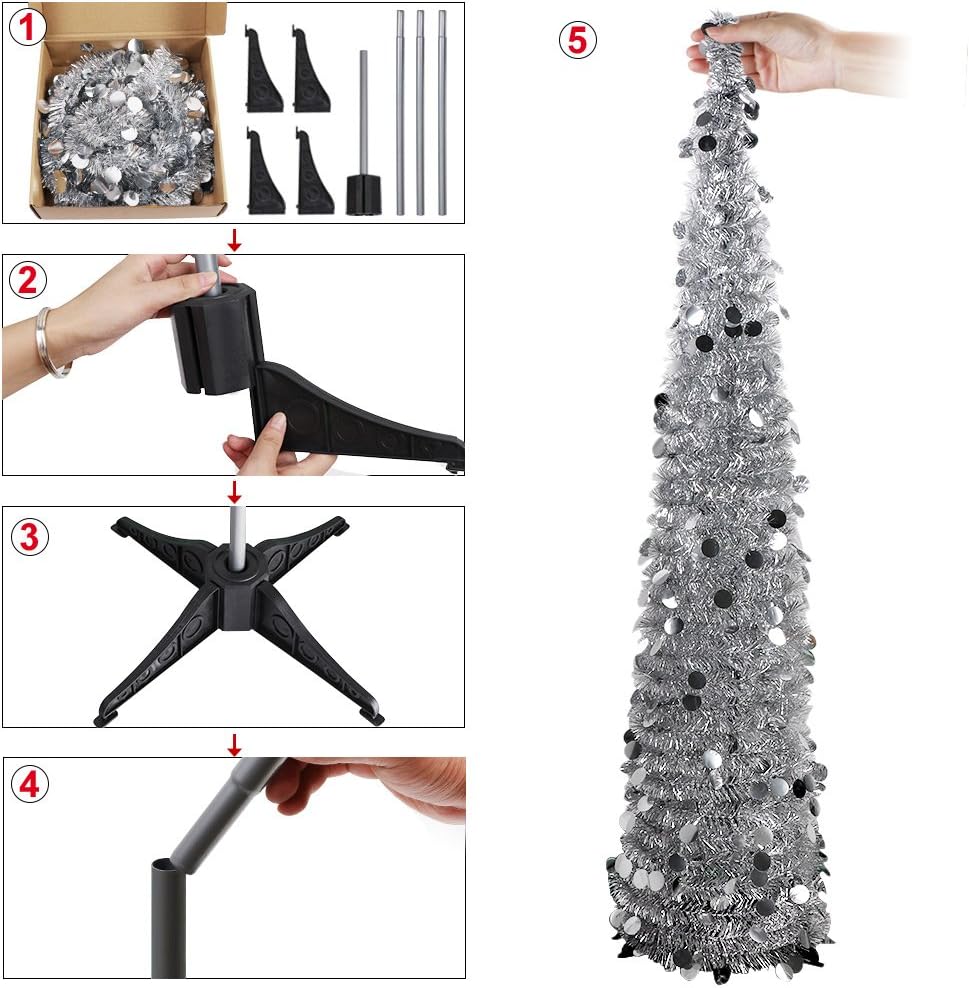 1

2

3

4

5