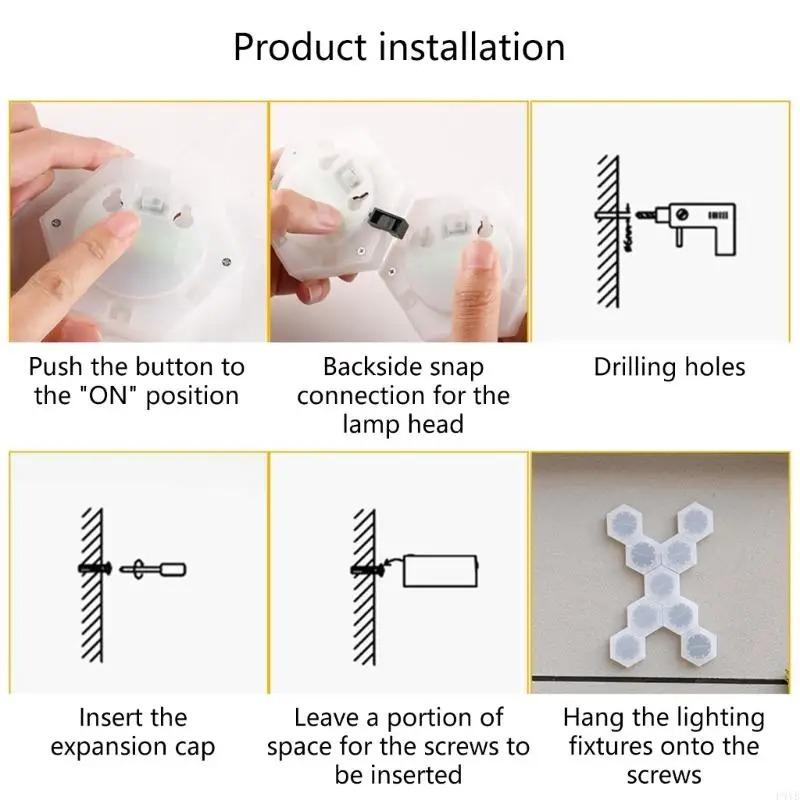 Product installation

Push the button to the "ON" position

Backside snap connection for the lamp head

Drilling holes

Insert the expansion cap

Leave a portion of space for the screws to be inserted

Hang the lighting fixtures onto the screws