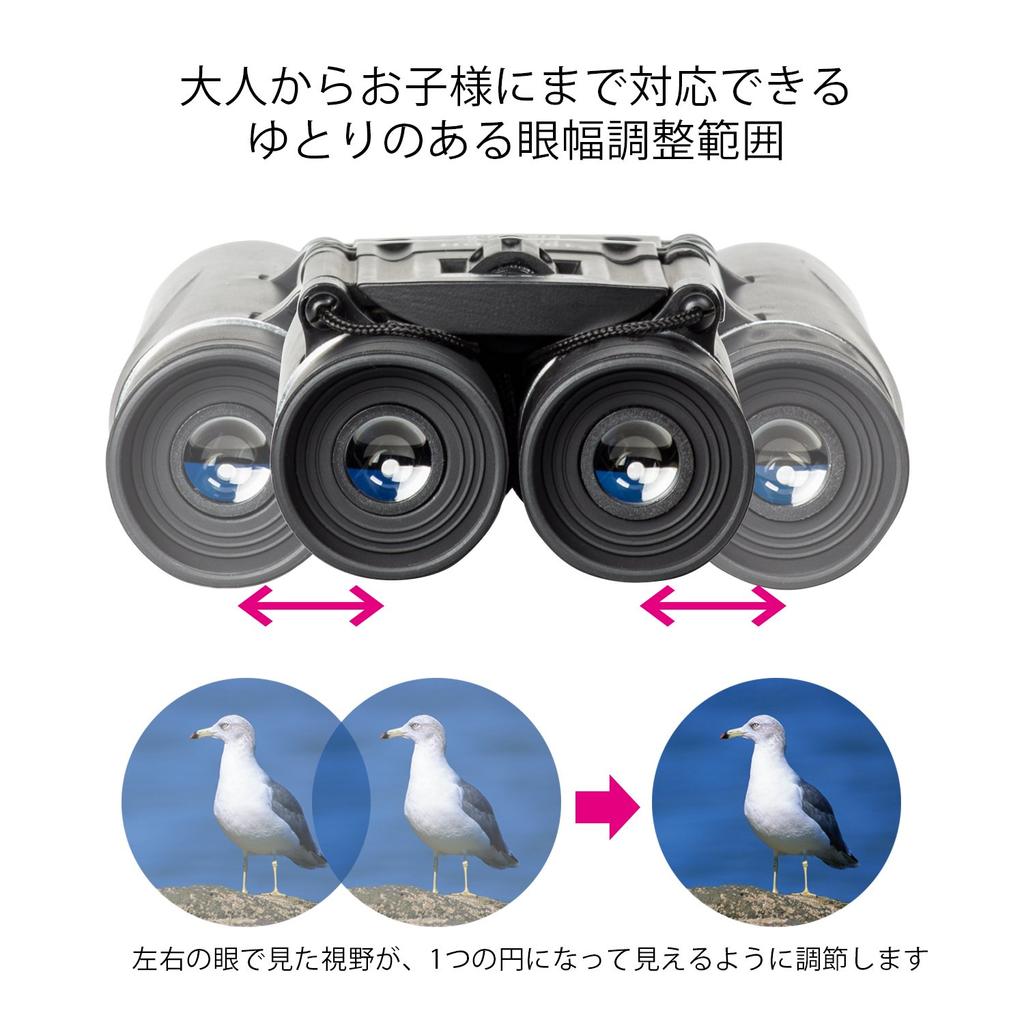 大人からお子様にまで対応できる
ゆとりのある眼幅調整範囲

左右の眼で見た視野が、1つの円になって見えるように調節します