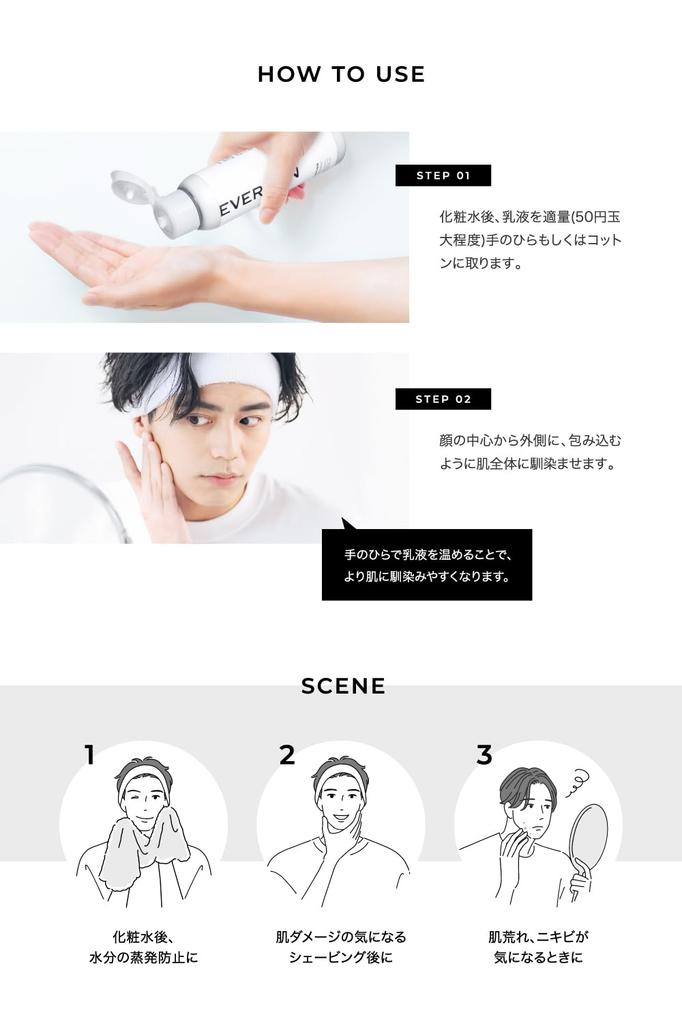 HOW TO USE

EVER

STEP 01

化粧水後、乳液を適量(50円玉大程度)手のひらもしくはコットンに取ります。

STEP 02

顔の中心から外側に、包み込むように肌全体に馴染ませます。

手のひらで乳液を温めることで、より肌に馴染みやすくなります。

SCENE

1

化粧水後、
水分の蒸発防止に

2

肌ダメージの気になる
シェービング後に

3

肌荒れ、ニキビが
気になるときに