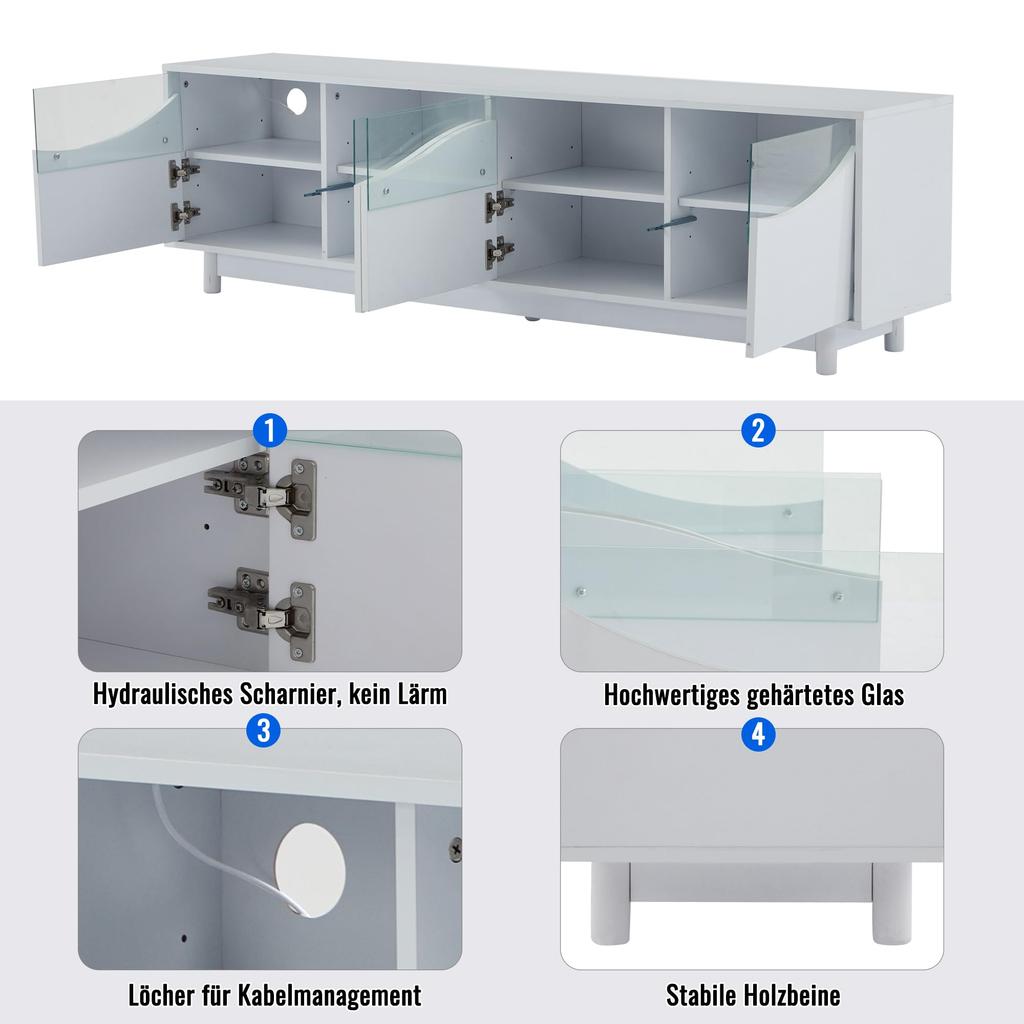 1
Hydraulisches Scharnier, kein Lärm

2
Hochwertiges gehärtetes Glas

3
Löcher für Kabelmanagement

4
Stabile Holzbeine