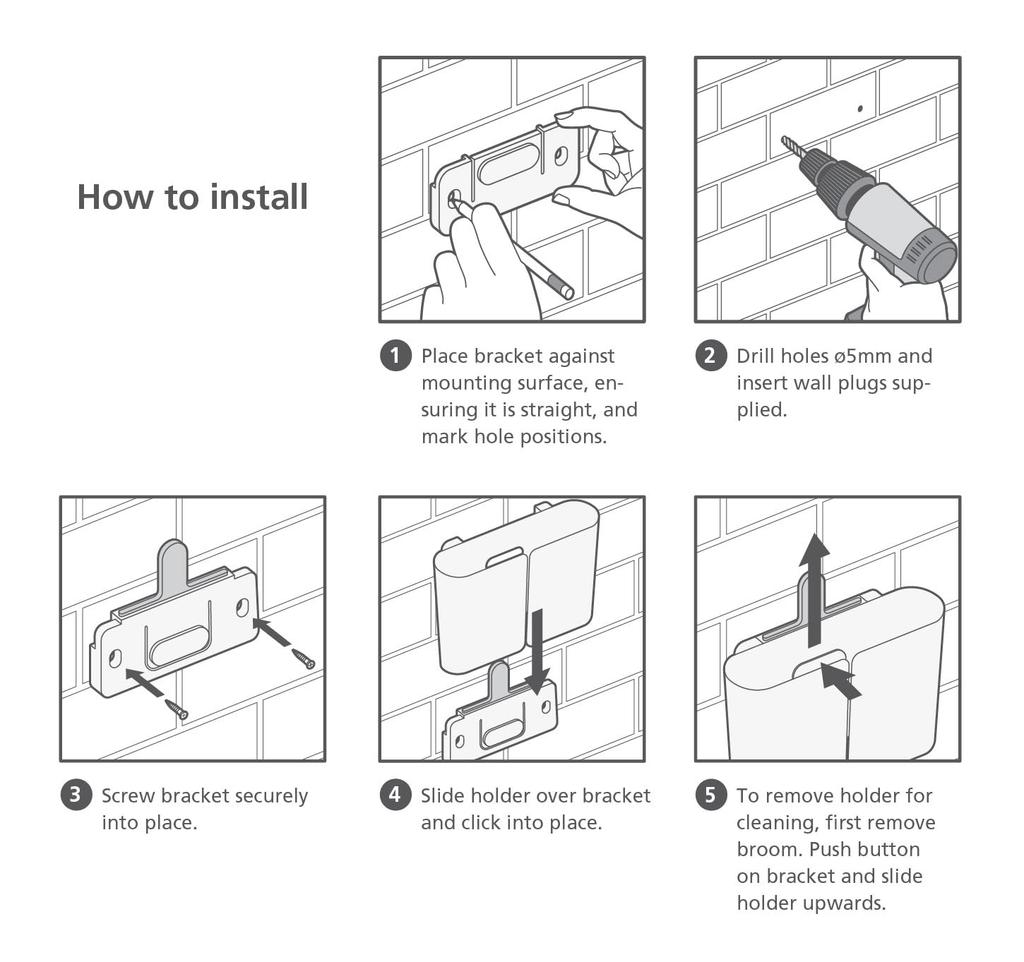 How to install

1 Place bracket against mounting surface, ensuring it is straight, and mark hole positions.

2 Drill holes ø5mm and insert wall plugs supplied.

3 Screw bracket securely into place.

4 Slide holder over bracket and click into place.

5 To remove holder for cleaning, first remove broom. Push button on bracket and slide holder upwards.