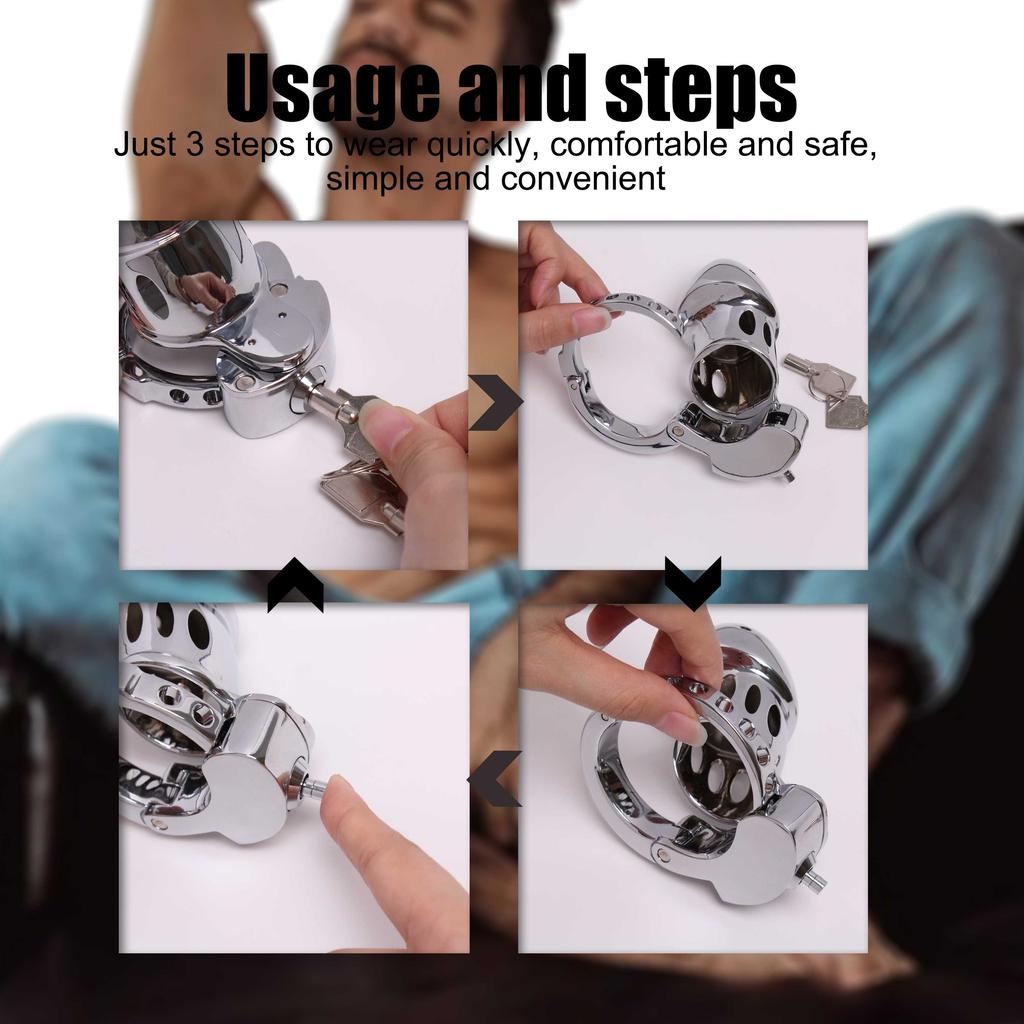 Usage and steps

Just 3 steps to wear quickly, comfortable and safe, simple and convenient