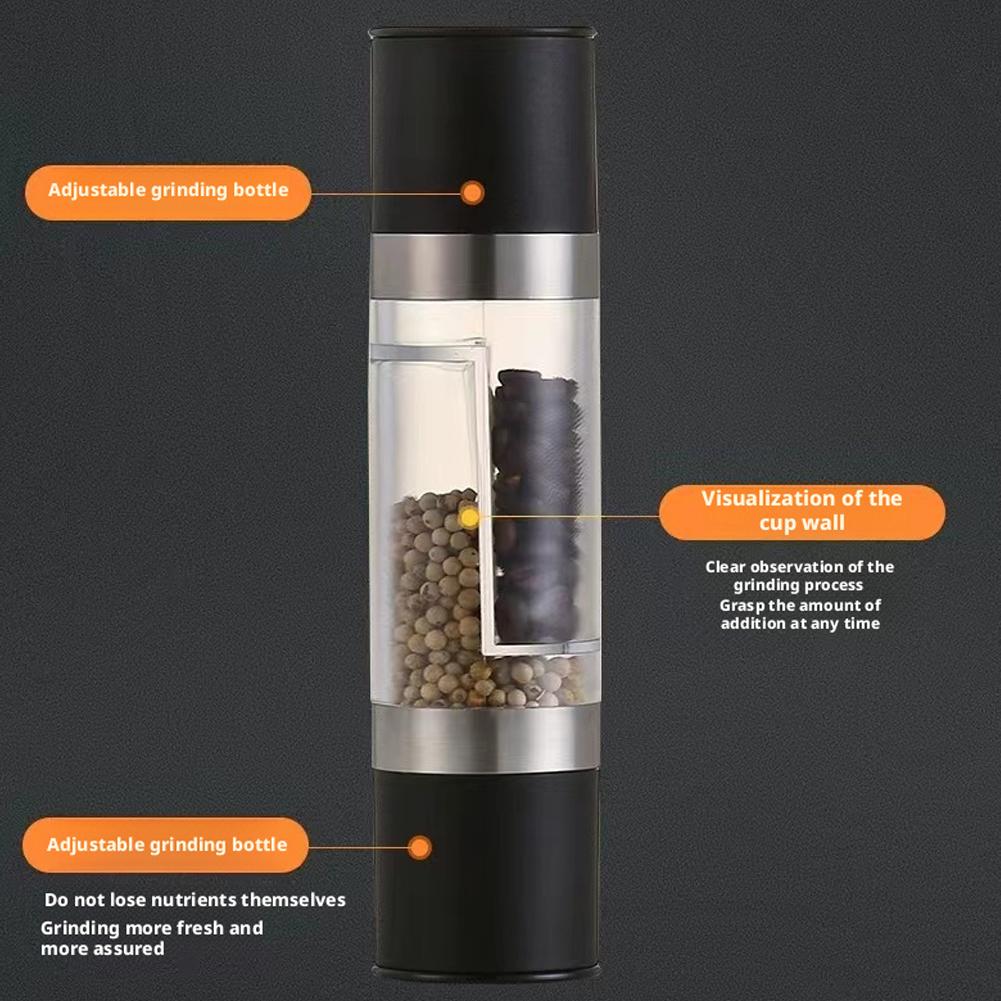 Adjustable grinding bottle

Visualization of the cup wall

Clear observation of the grinding process
Grasp the amount of addition at any time

Adjustable grinding bottle

Do not lose nutrients themselves
Grinding more fresh and more assured