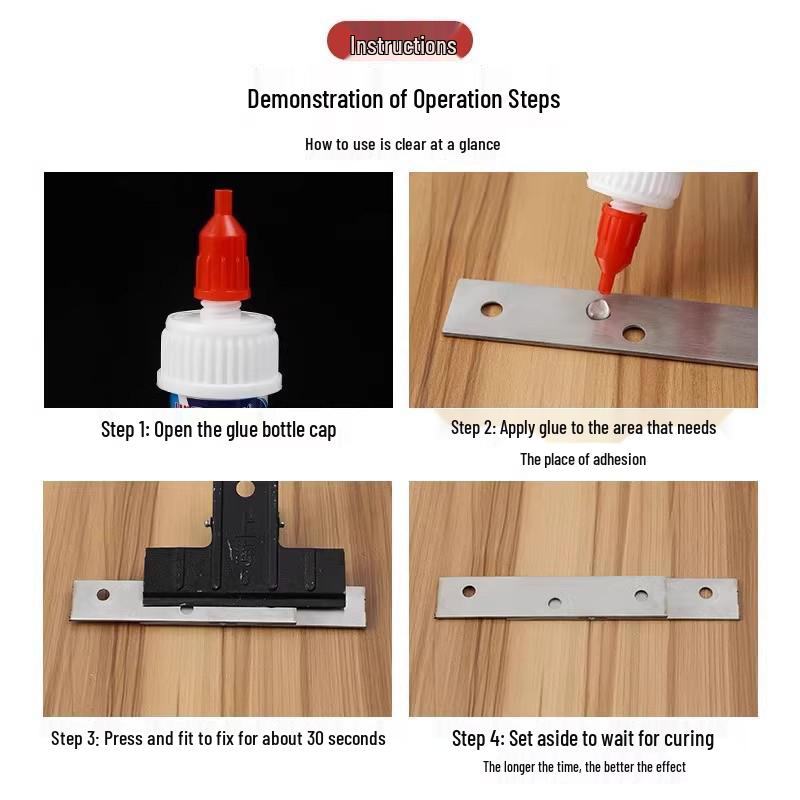 Instructions

Demonstration of Operation Steps

How to use is clear at a glance

Step 1: Open the glue bottle cap

Step 2: Apply glue to the area that needs

The place of adhesion

Step 3: Press and fit to fix for about 30 seconds

Step 4: Set aside to wait for curing

The longer the time, the better the effect