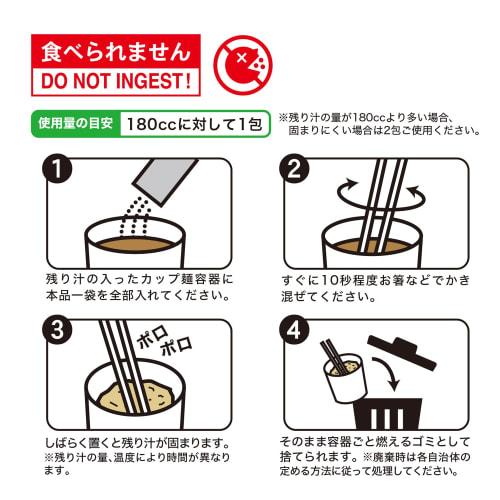 食べられません
DO NOT INGEST!

使用量の目安 180ccに対して1包

※残り汁の量が180ccより多い場合、固まりにくい場合は2包ご使用ください。

1
残り汁の入ったカップ麺容器に本品一袋を全部入れてください。

2
すぐに10秒程度お箸などでかき混ぜてください。

3
ポロ
ポロ
しばらく置くと残り汁が固まります。
※残り汁の量、温度により時間が異なります。

4
そのまま容器ごと燃えるゴミとして捨てられます。※廃棄時は各自治体の定める方法に従って処理してください。