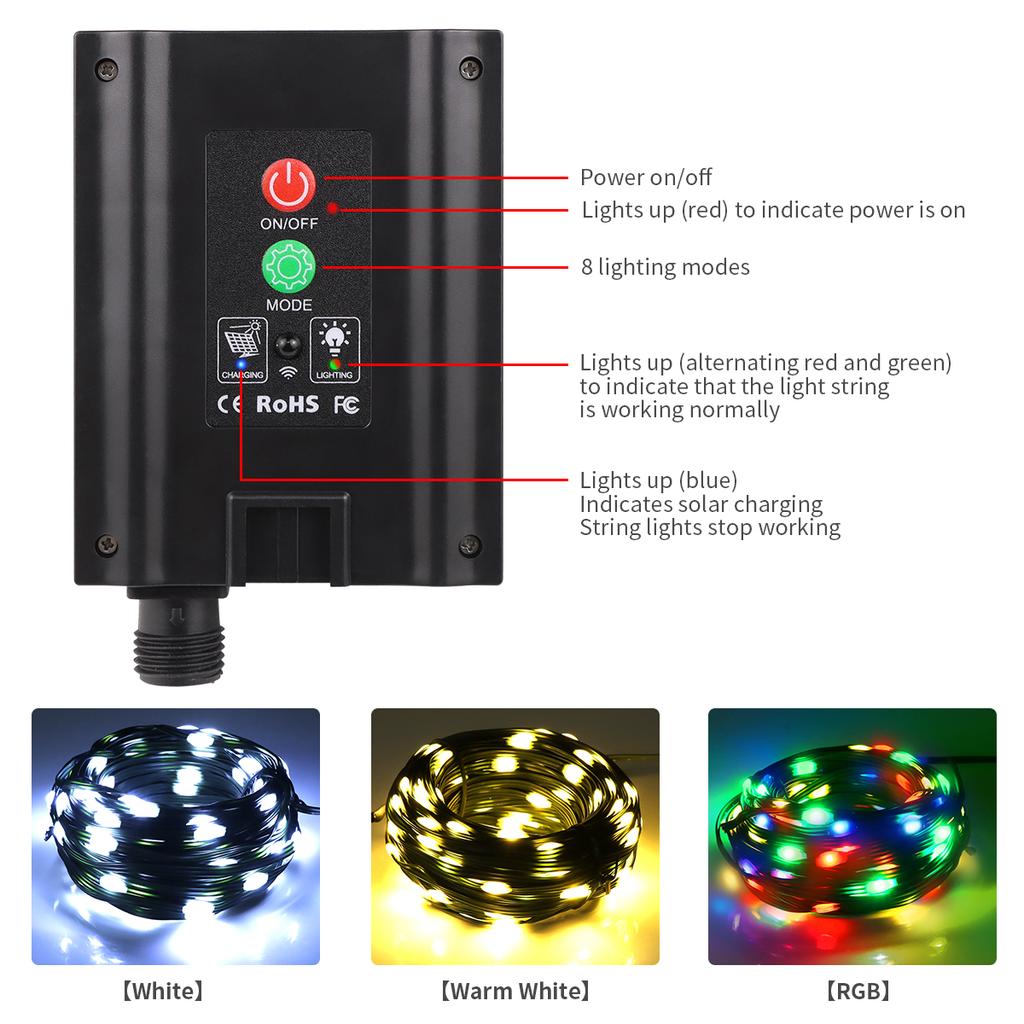 ON/OFF

MODE

CHARGING

LIGHTING

CE RoHS FC

Power on/off

Lights up (red) to indicate power is on

8 lighting modes

Lights up (alternating red and green) to indicate that the light string is working normally

Lights up (blue)
Indicates solar charging
String lights stop working

【White】

【Warm White】

【RGB】