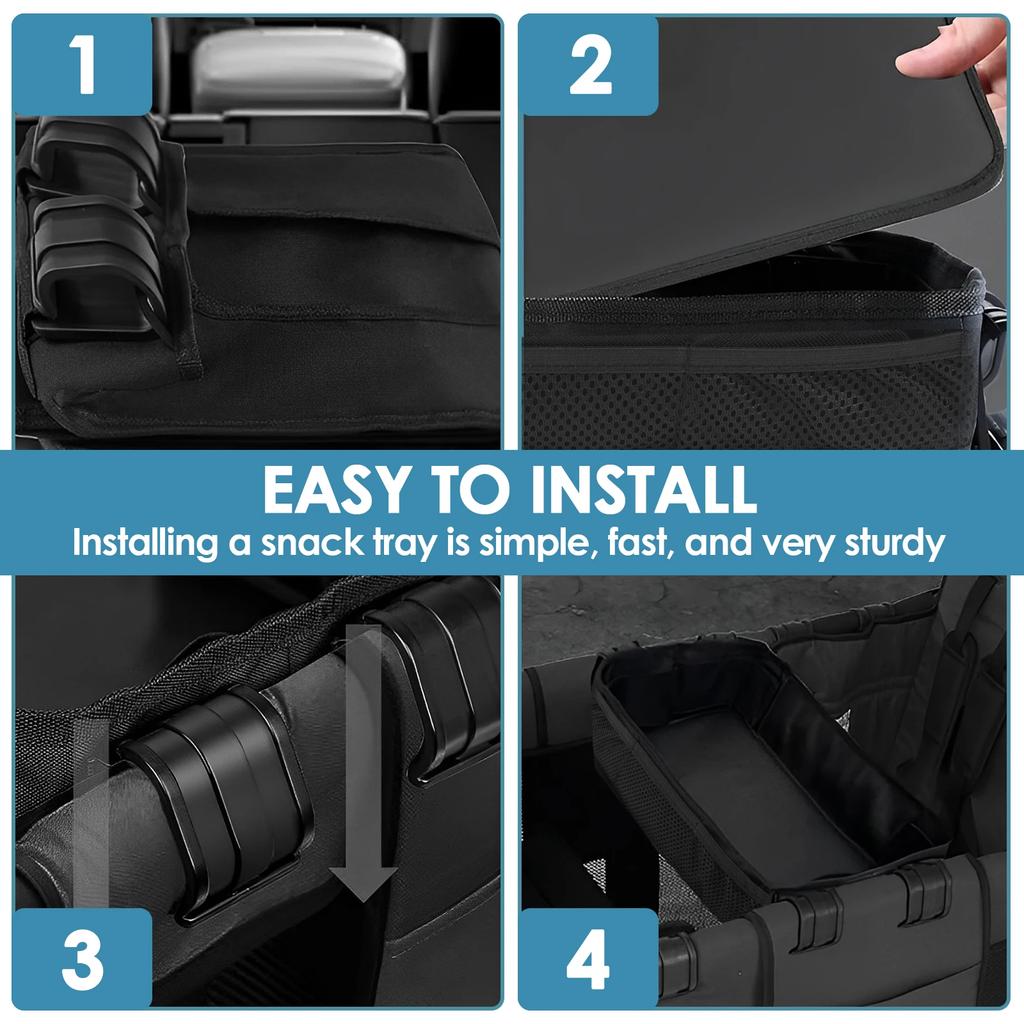 1

2

EASY TO INSTALL
Installing a snack tray is simple, fast, and very sturdy

3

4