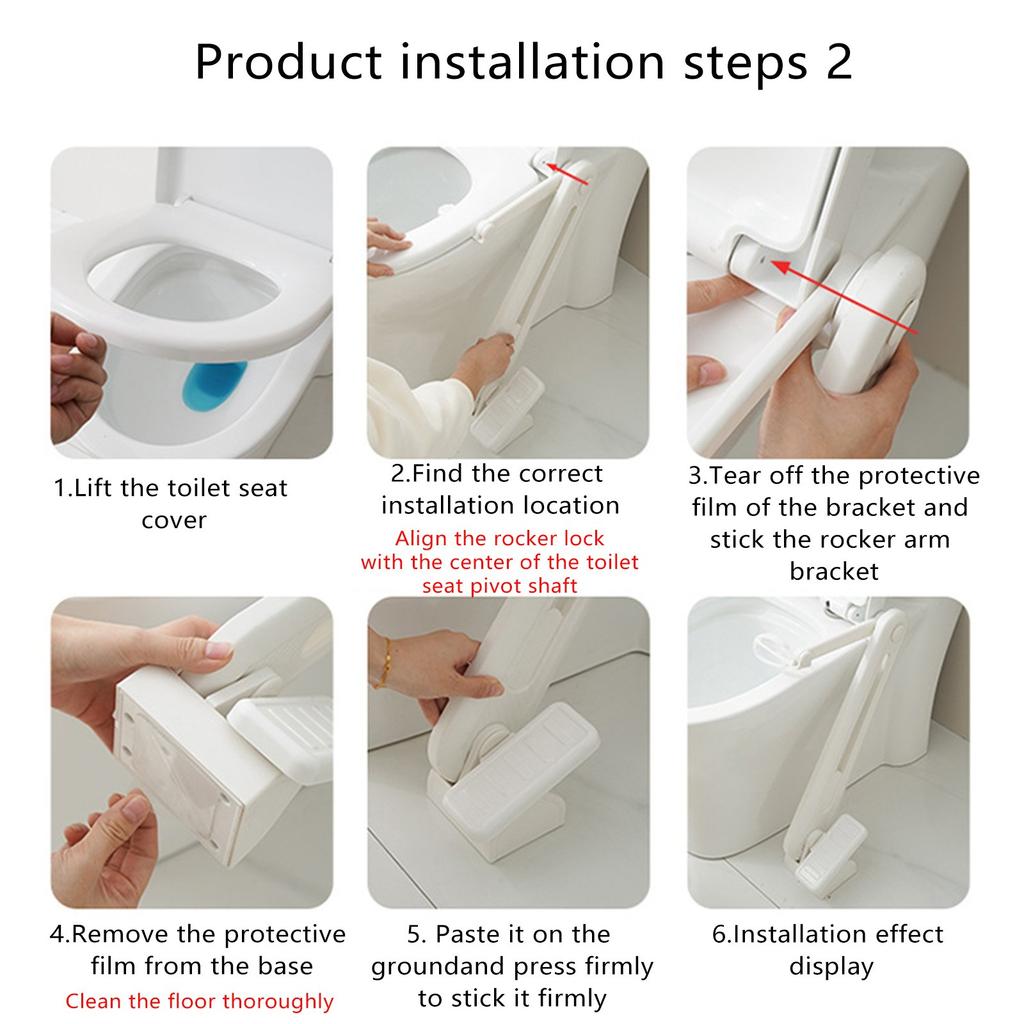 Product installation steps 2

1.Lift the toilet seat cover

2.Find the correct installation location
Align the rocker lock with the center of the toilet seat pivot shaft

3.Tear off the protective film of the bracket and stick the rocker arm bracket

4.Remove the protective film from the base
Clean the floor thoroughly

5. Paste it on the groundand press firmly to stick it firmly

6.Installation effect display